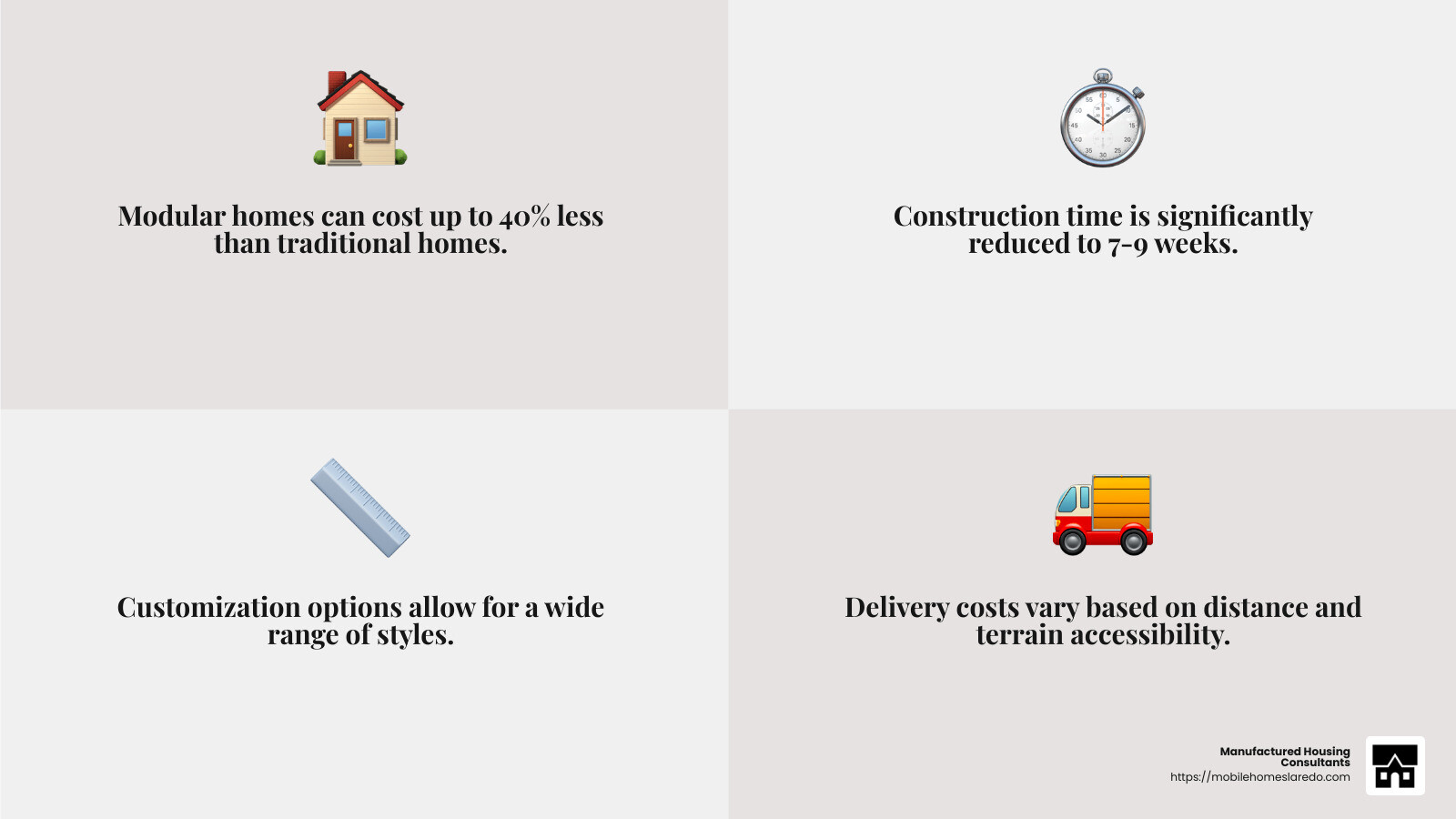 Modular homes can cost up to 40% less than traditional homes.

Construction time is significantly reduced to 7-9 weeks.

Customization options allow for a wide range of styles.

Delivery costs vary based on distance and terrain accessibility.

Manufactured Housing Consultants
https://mobilehomeslaredo.com