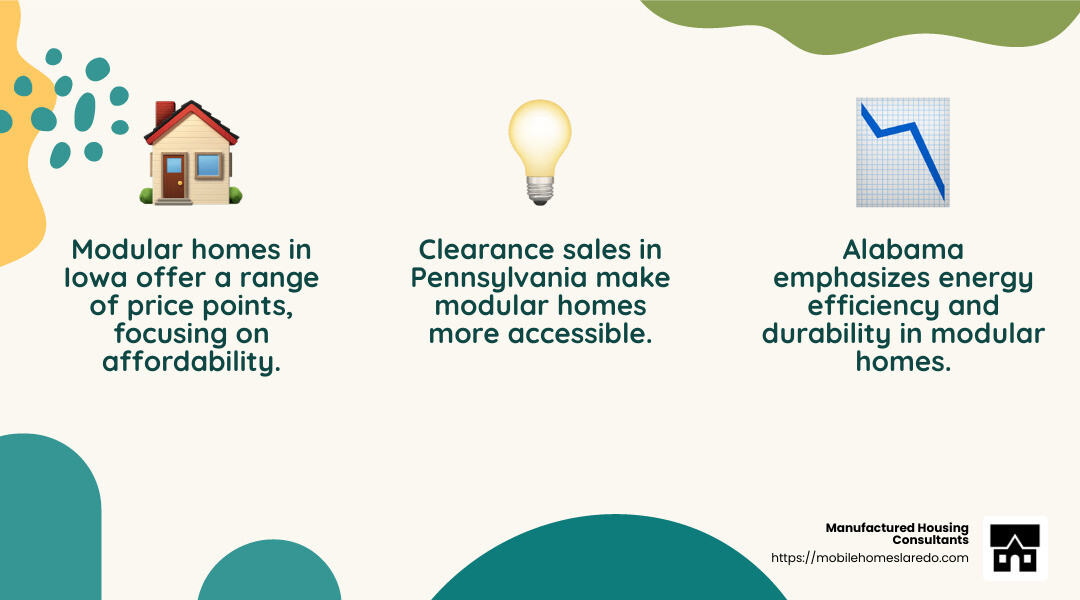 Modular homes in Iowa offer a range of price points, focusing on affordability.

Clearance sales in Pennsylvania make modular homes more accessible.

Alabama emphasizes energy efficiency and durability in modular homes.

Manufactured Housing Consultants
https://mobilehomeslaredo.com