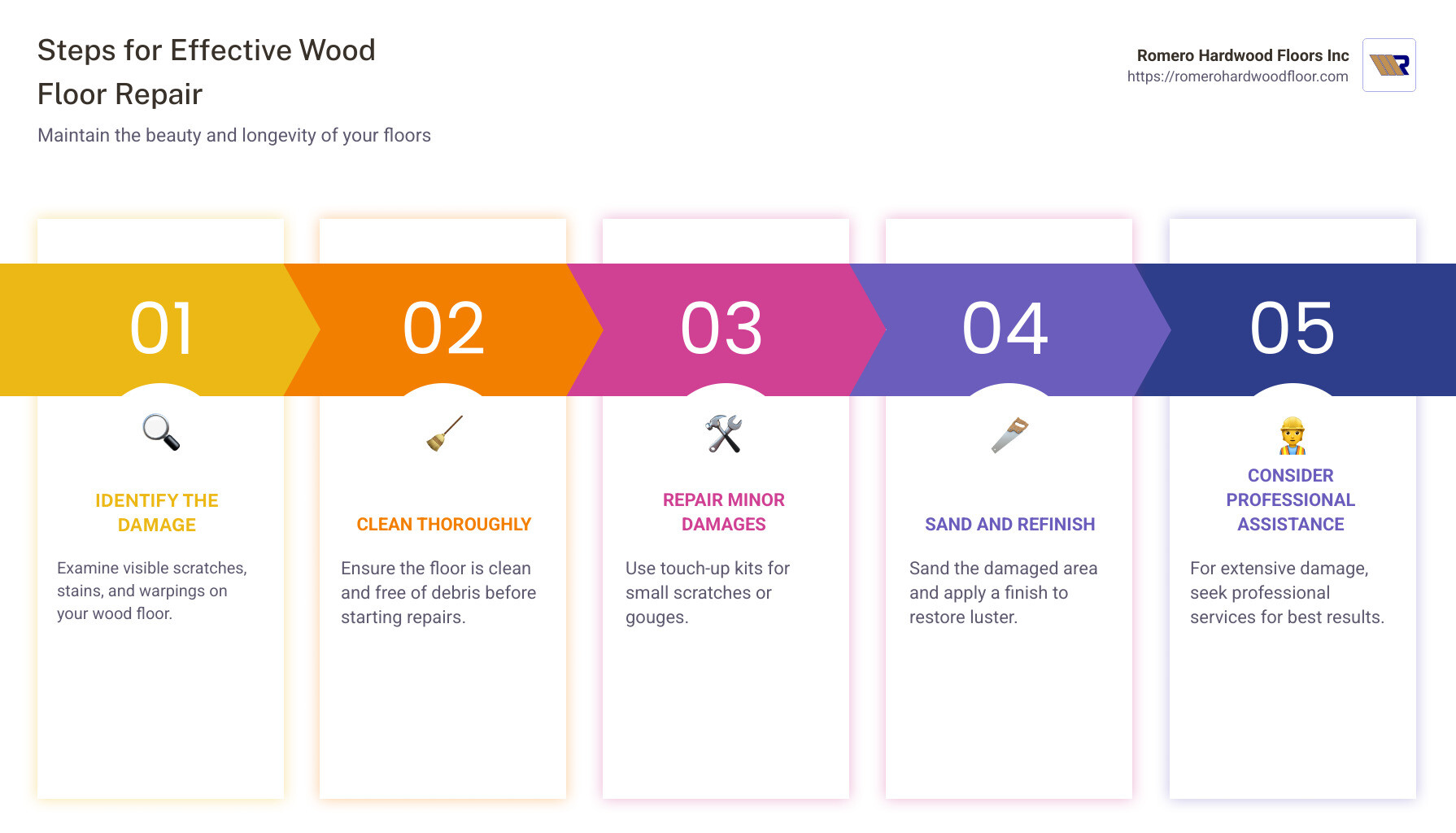 Steps for Effective Wood Floor Repair

Maintain the beauty and longevity of your floors

Romero Hardwood Floors Inc
https://romerohardwoodfloor.com

01

IDENTIFY THE DAMAGE

Examine visible scratches, stains, and warpings on your wood floor.

02

CLEAN THOROUGHLY

Ensure the floor is clean and free of debris before starting repairs.

03

REPAIR MINOR DAMAGES

Use touch-up kits for small scratches or gouges.

04

SAND AND REFINISH

Sand the damaged area and apply a finish to restore luster.

05

CONSIDER PROFESSIONAL ASSISTANCE

For extensive damage, seek professional services for best results.