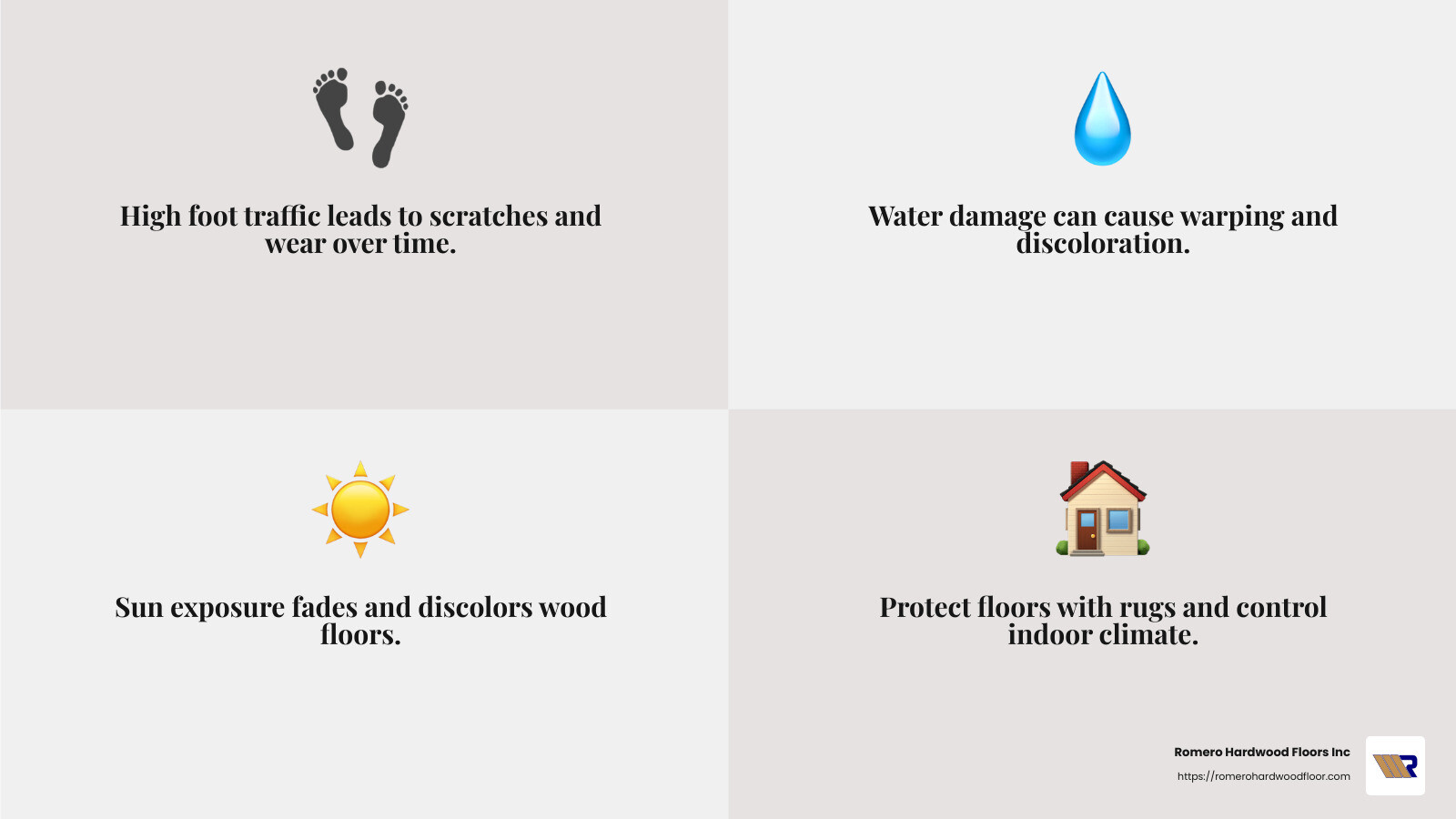 High foot traffic leads to scratches and wear over time.

Water damage can cause warping and discoloration.

Sun exposure fades and discolors wood floors.

Protect floors with rugs and control indoor climate.

Romero Hardwood Floors Inc
https://romerohardwoodfloor.com