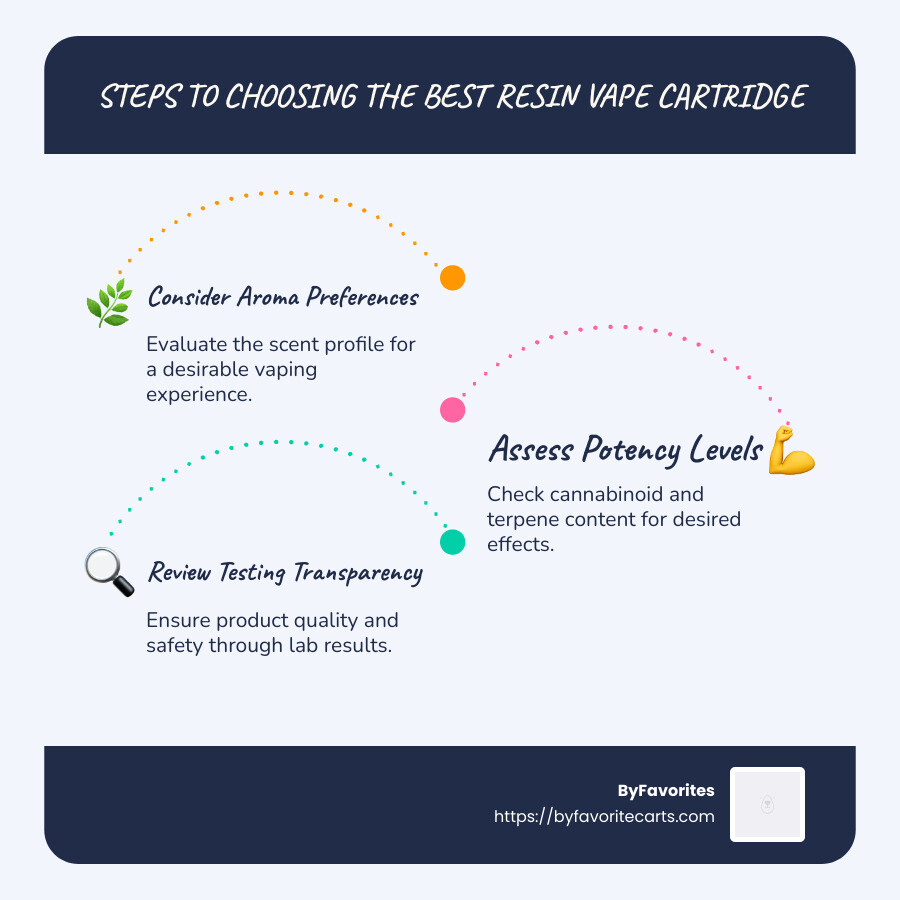 STEPS TO CHOOSING THE BEST RESIN VAPE CARTRIDGE

Consider Aroma Preferences

Evaluate the scent profile for a desirable vaping experience.

Assess Potency Levels

Check cannabinoid and terpene content for desired effects.

Review Testing Transparency

Ensure product quality and safety through lab results.

ByFavorites
https://byfavoritecarts.com