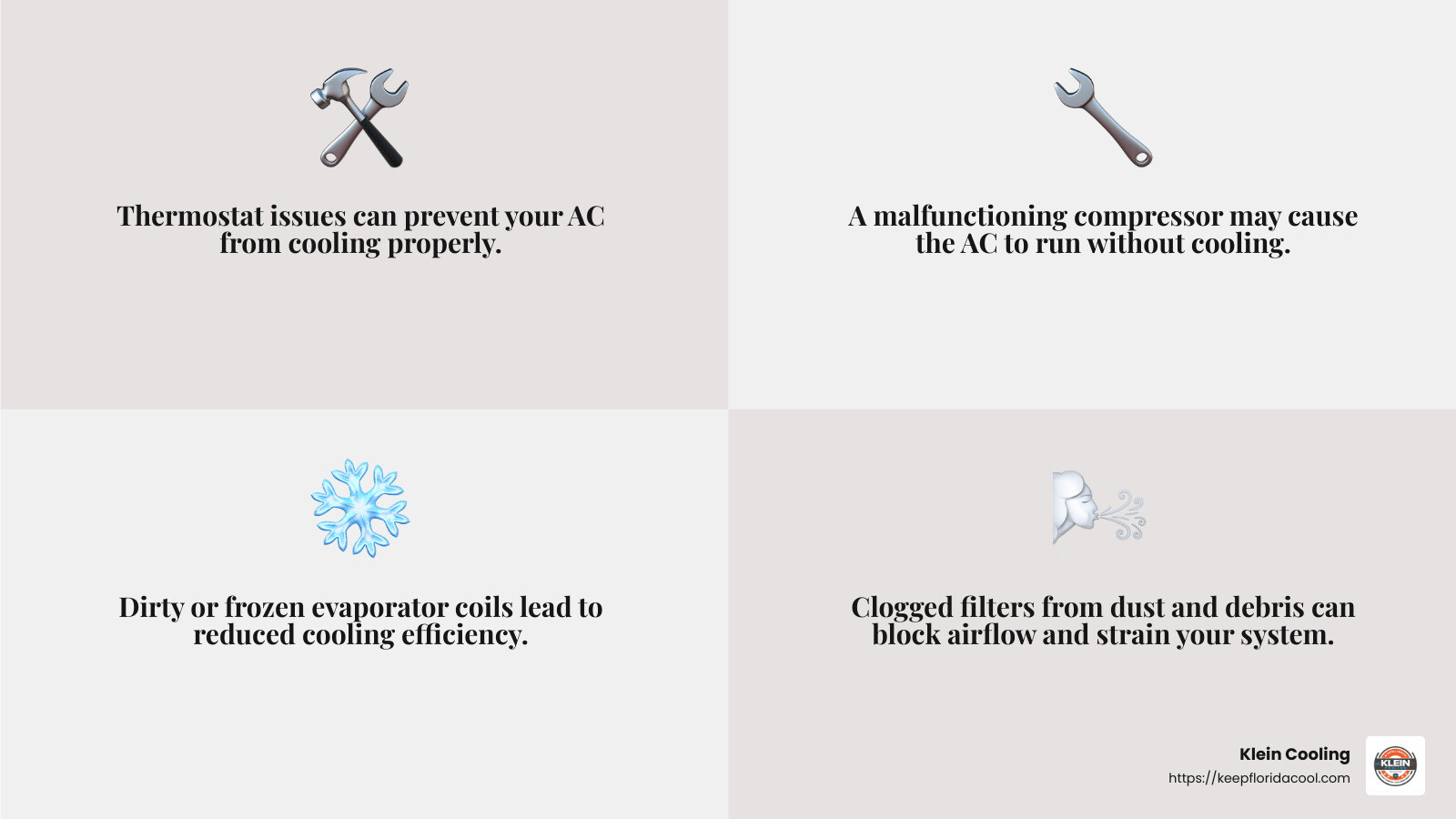 Thermostat issues can prevent your AC from cooling properly.

A malfunctioning compressor may cause the AC to run without cooling.

Dirty or frozen evaporator coils lead to reduced cooling efficiency.

Clogged filters from dust and debris can block airflow and strain your system.

Klein Cooling
https://keepfloridacool.com

KLEIN