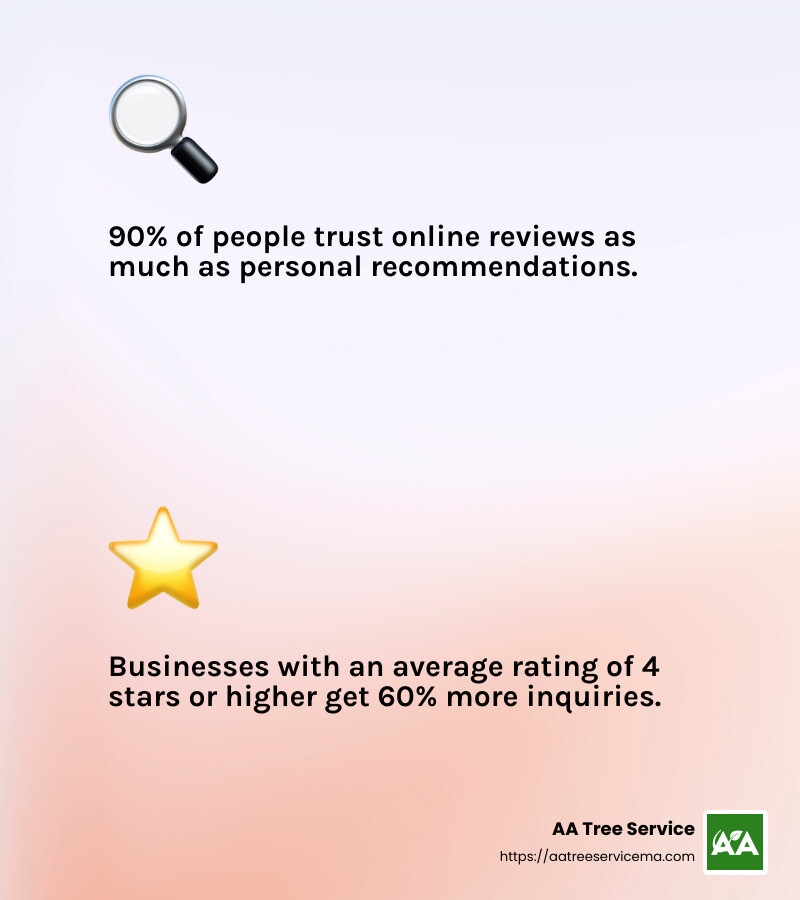 90% of people trust online reviews as much as personal recommendations.

Businesses with an average rating of 4 stars or higher get 60% more inquiries.

AA Tree Service
https://aatreeservicema.com

AA