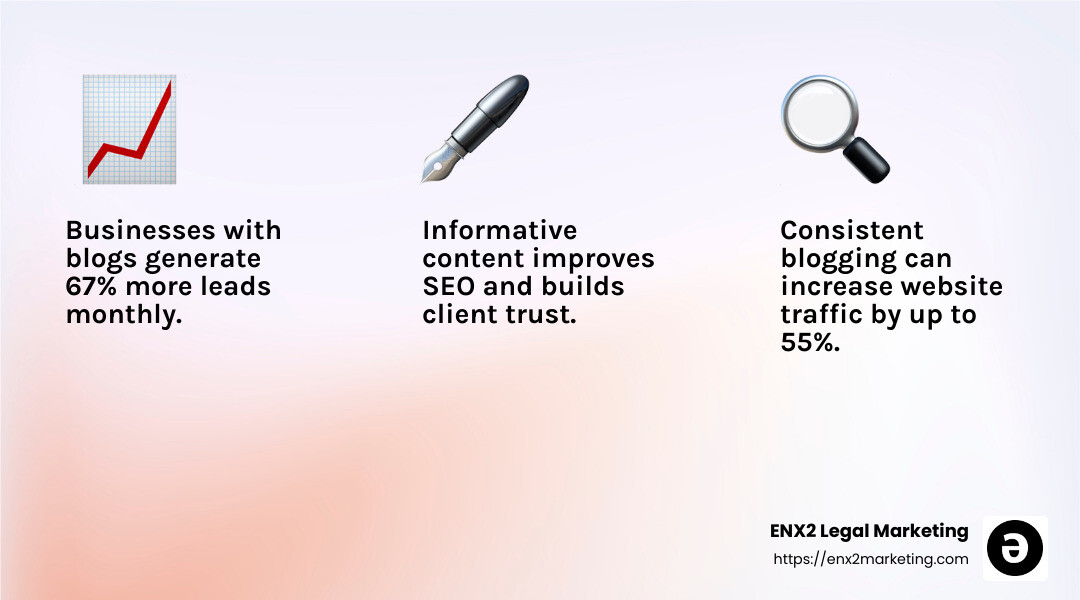 Businesses with blogs generate 67% more leads monthly.

Informative content improves SEO and builds client trust.

Consistent blogging can increase website traffic by up to 55%.

ENX2 Legal Marketing
https://enx2marketing.com

ə