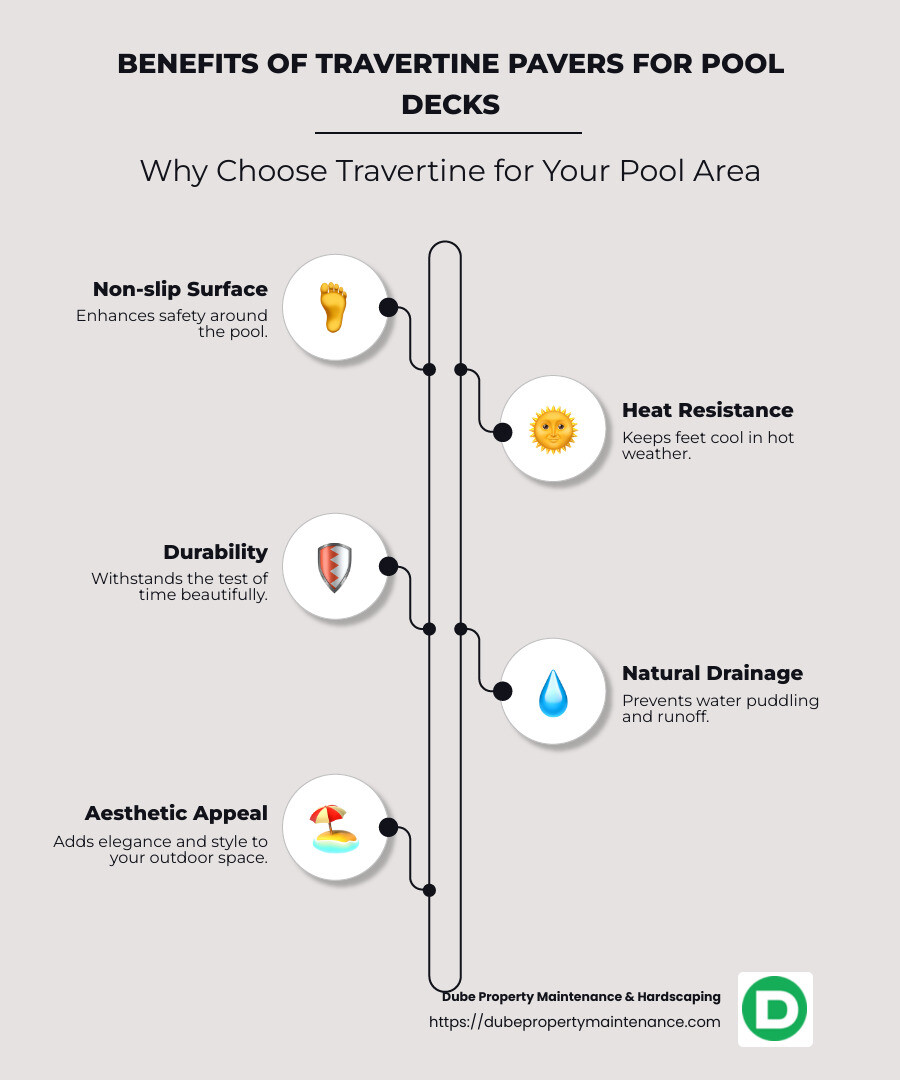 BENEFITS OF TRAVERTINE PAVERS FOR POOL DECKS

Why Choose Travertine for Your Pool Area

Non-slip Surface
Enhances safety around the pool.

Heat Resistance
Keeps feet cool in hot weather.

Durability
Withstands the test of time beautifully.

Natural Drainage
Prevents water puddling and runoff.

Aesthetic Appeal
Adds elegance and style to your outdoor space.

Dube Property Maintenance & Hardscaping
https://dubepropertymaintenance.com

D