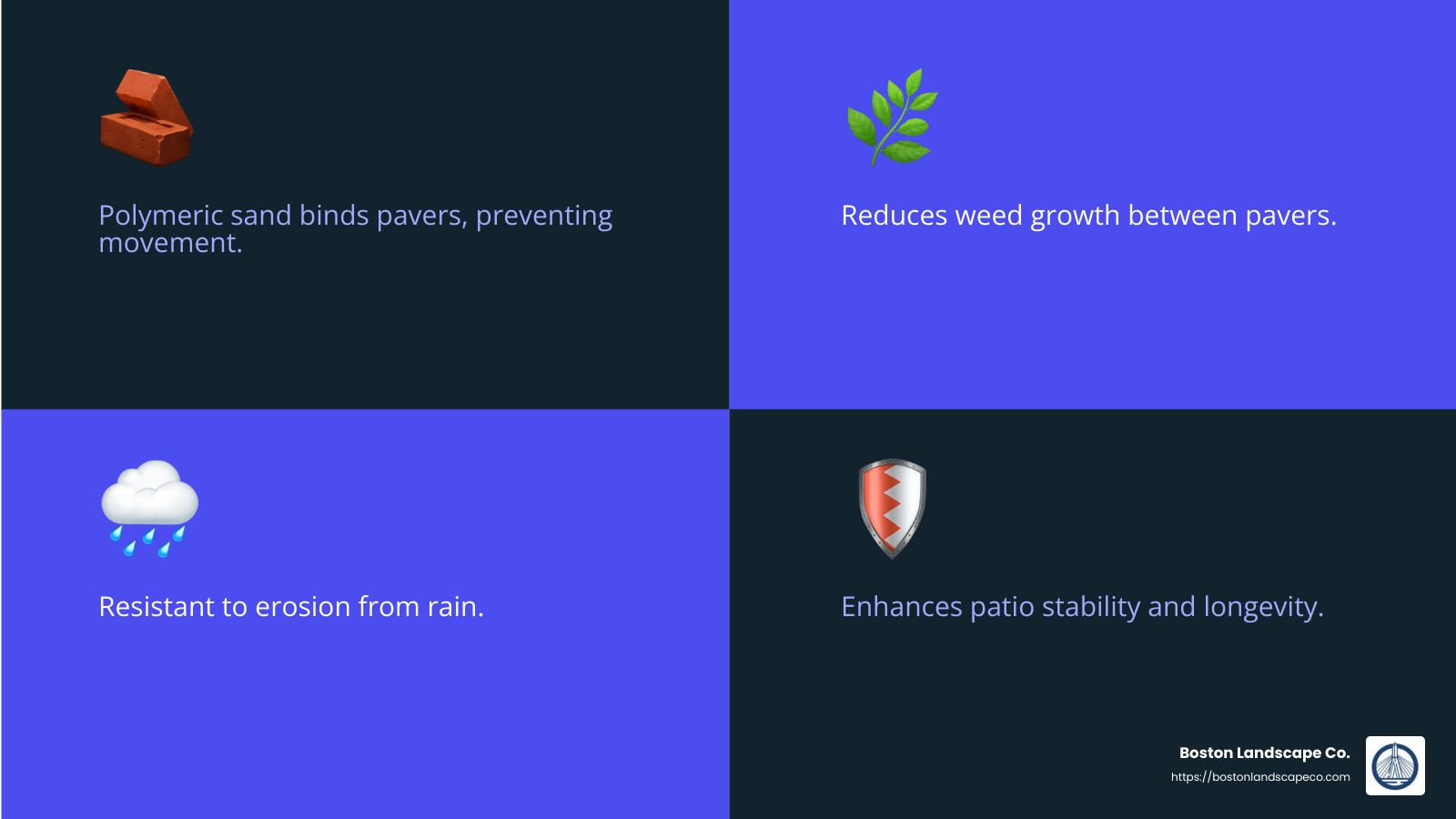 Polymeric sand binds pavers, preventing movement.

Reduces weed growth between pavers.

Resistant to erosion from rain.

Enhances patio stability and longevity.

Boston Landscape Co.
https://bostonlandscapeco.com