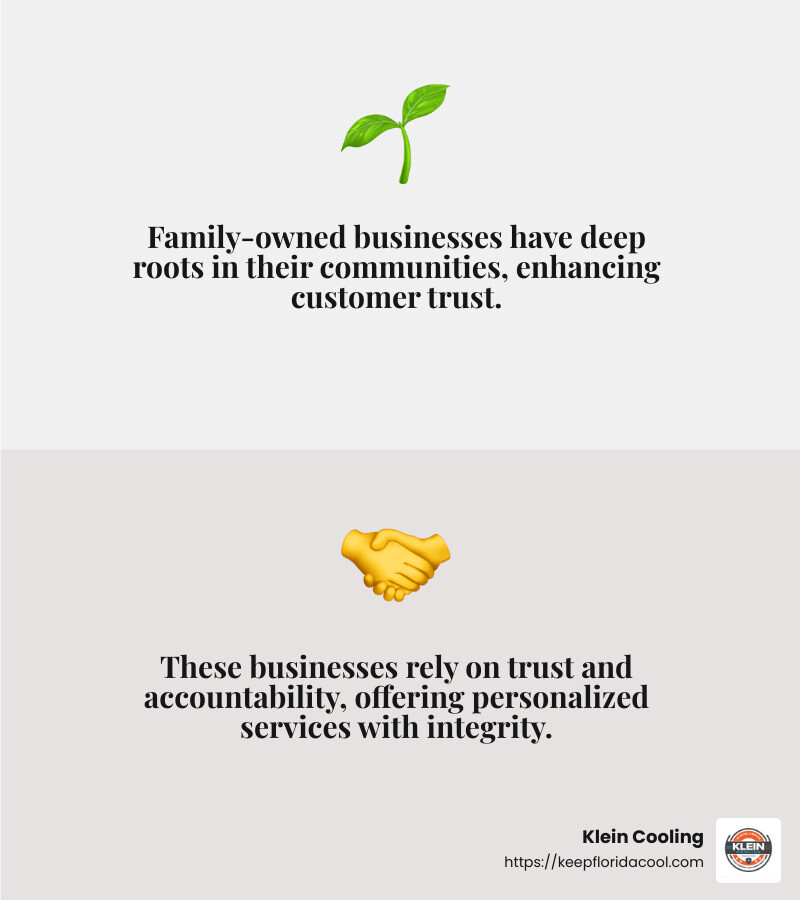 Family-owned businesses have deep roots in their communities, enhancing customer trust.

These businesses rely on trust and accountability, offering personalized services with integrity.

Klein Cooling
https://keepfloridacool.com

KLEIN