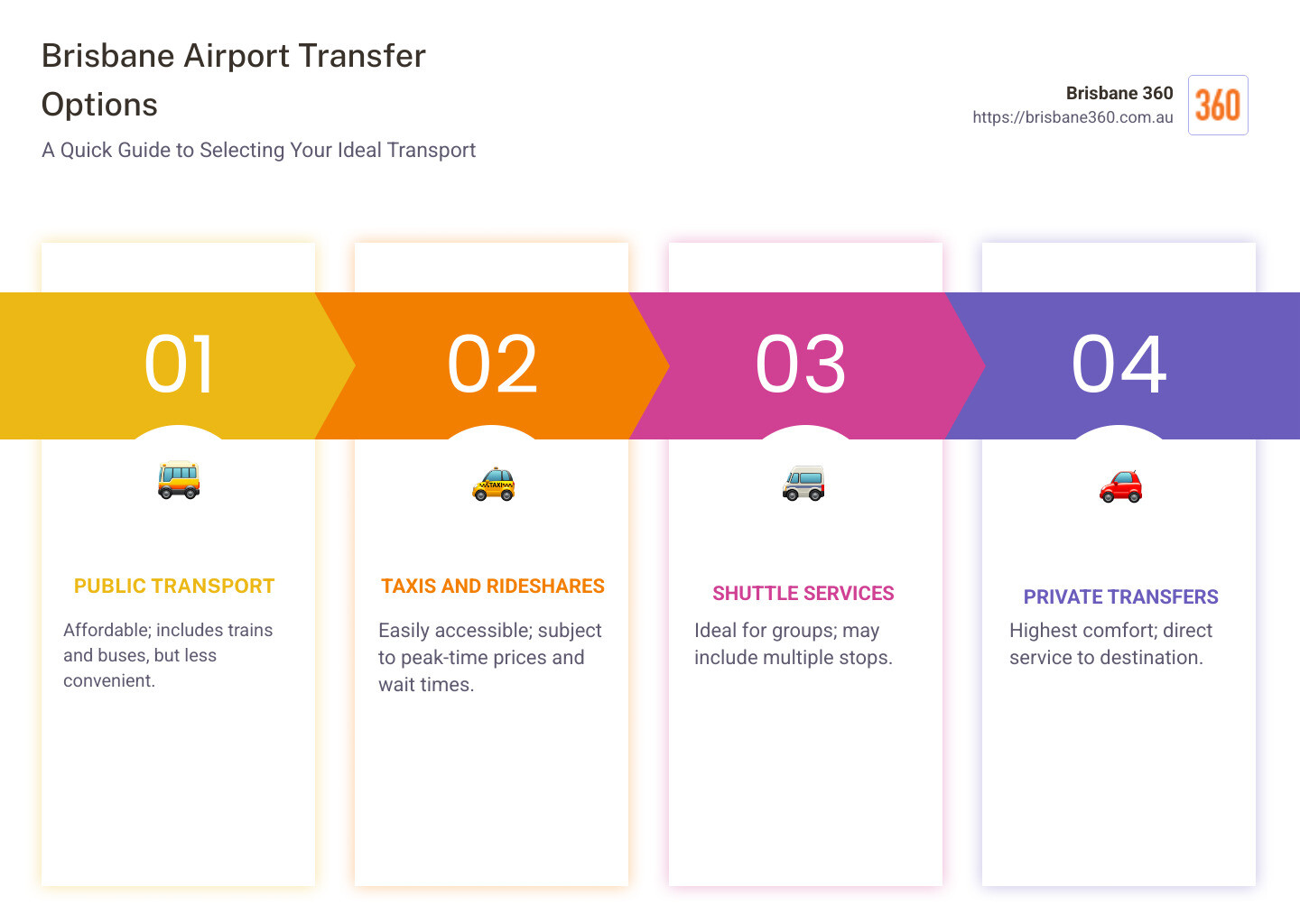 Brisbane Airport Transfer Options

A Quick Guide to Selecting Your Ideal Transport

Brisbane 360
https://brisbane360.com.au

360

01

PUBLIC TRANSPORT

Affordable; includes trains and buses, but less convenient.

02

TAXI

TAXIS AND RIDESHARES

Easily accessible; subject to peak-time prices and wait times.

03

SHUTTLE SERVICES

Ideal for groups; may include multiple stops.

04

PRIVATE TRANSFERS

Highest comfort; direct service to destination.