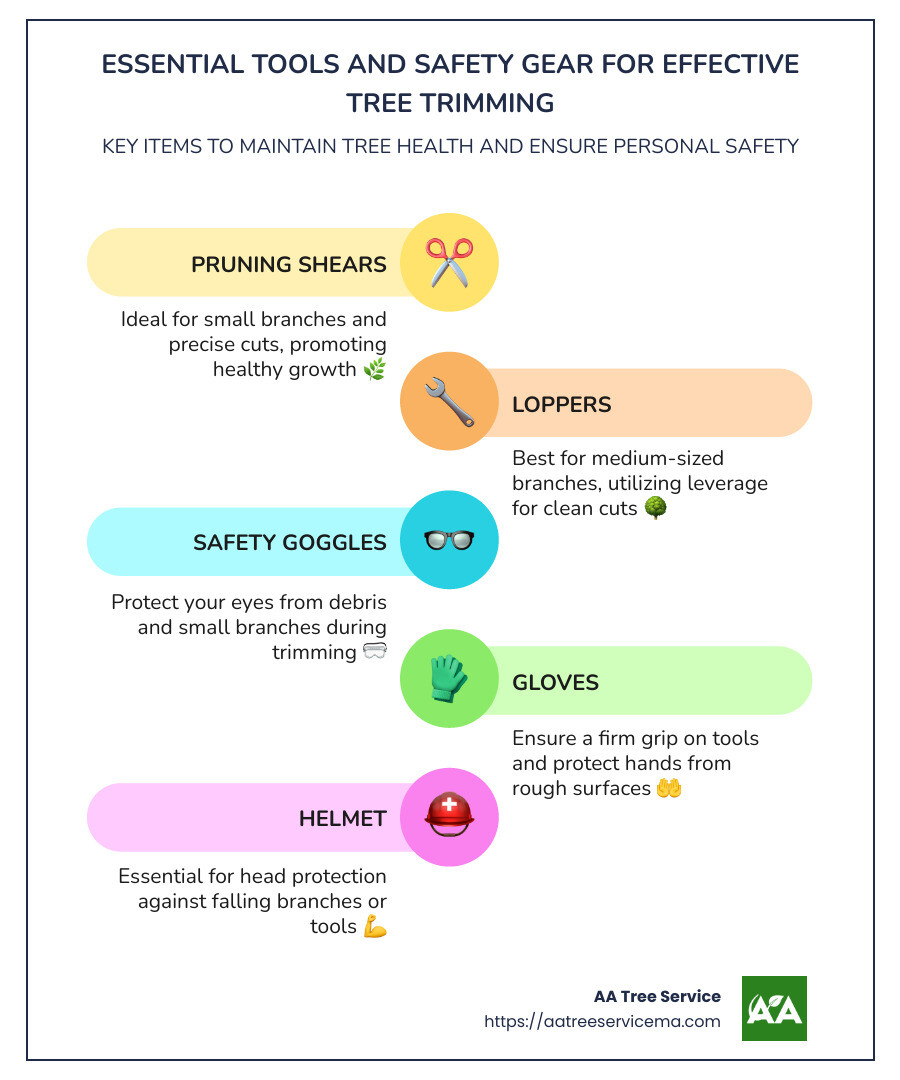 ESSENTIAL TOOLS AND SAFETY GEAR FOR EFFECTIVE TREE TRIMMING

KEY ITEMS TO MAINTAIN TREE HEALTH AND ENSURE PERSONAL SAFETY

PRUNING SHEARS

Ideal for small branches and precise cuts, promoting healthy growth 🌿

LOPPERS

Best for medium-sized branches, utilizing leverage for clean cuts 🌳

SAFETY GOGGLES

Protect your eyes from debris and small branches during trimming 🥽

GLOVES

Ensure a firm grip on tools and protect hands from rough surfaces 🤲

HELMET

Essential for head protection against falling branches or tools 💪

AA Tree Service
https://aatreeservicema.com

AA