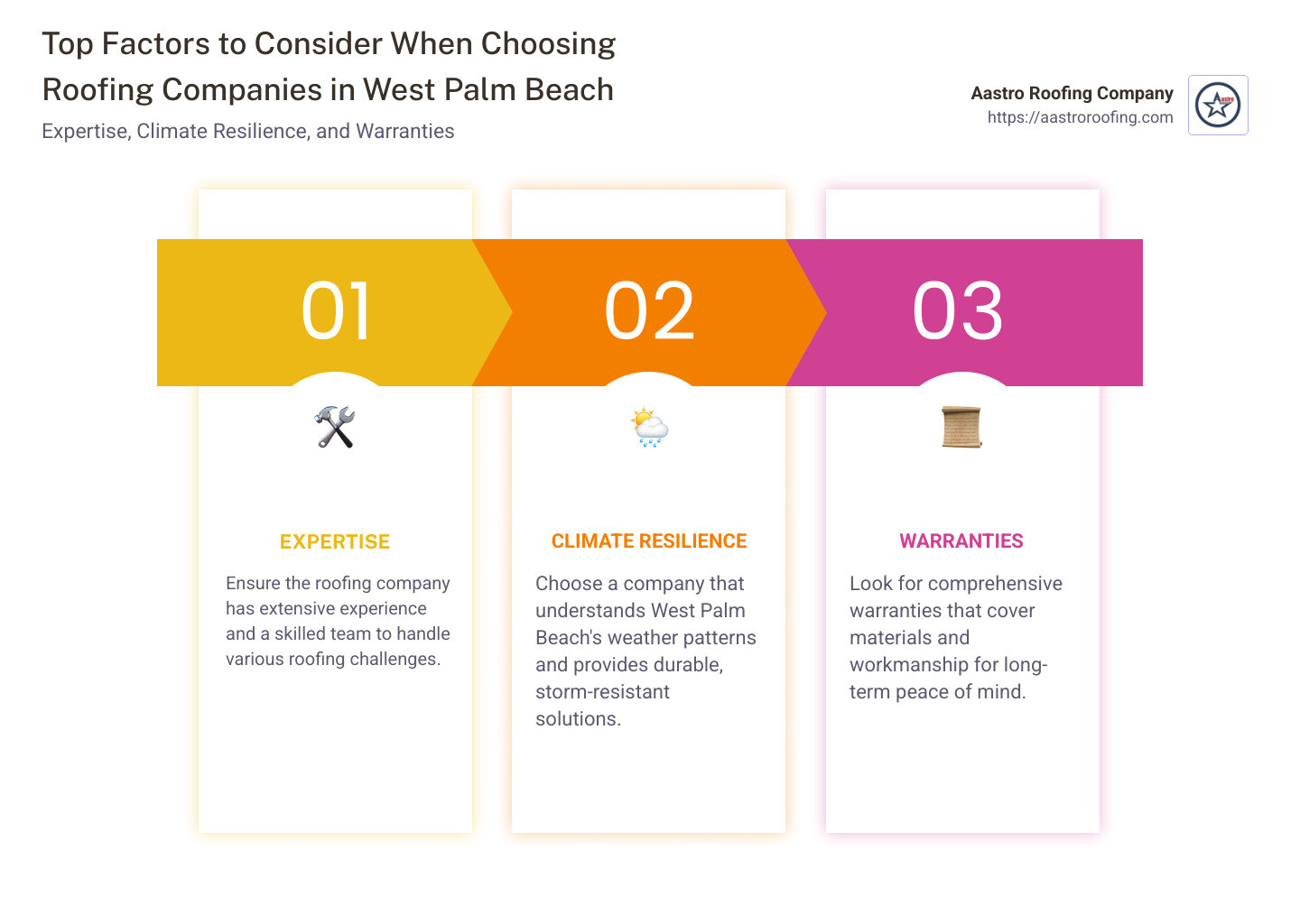 Top Factors to Consider When Choosing Roofing Companies in West Palm Beach

Expertise, Climate Resilience, and Warranties

Aastro Roofing Company
https://aastroroofing.com

01

EXPERTISE

Ensure the roofing company has extensive experience and a skilled team to handle various roofing challenges.

02

CLIMATE RESILIENCE

Choose a company that understands West Palm Beach's weather patterns and provides durable, storm-resistant solutions.

03

WARRANTIES

Look for comprehensive warranties that cover materials and workmanship for long-term peace of mind.