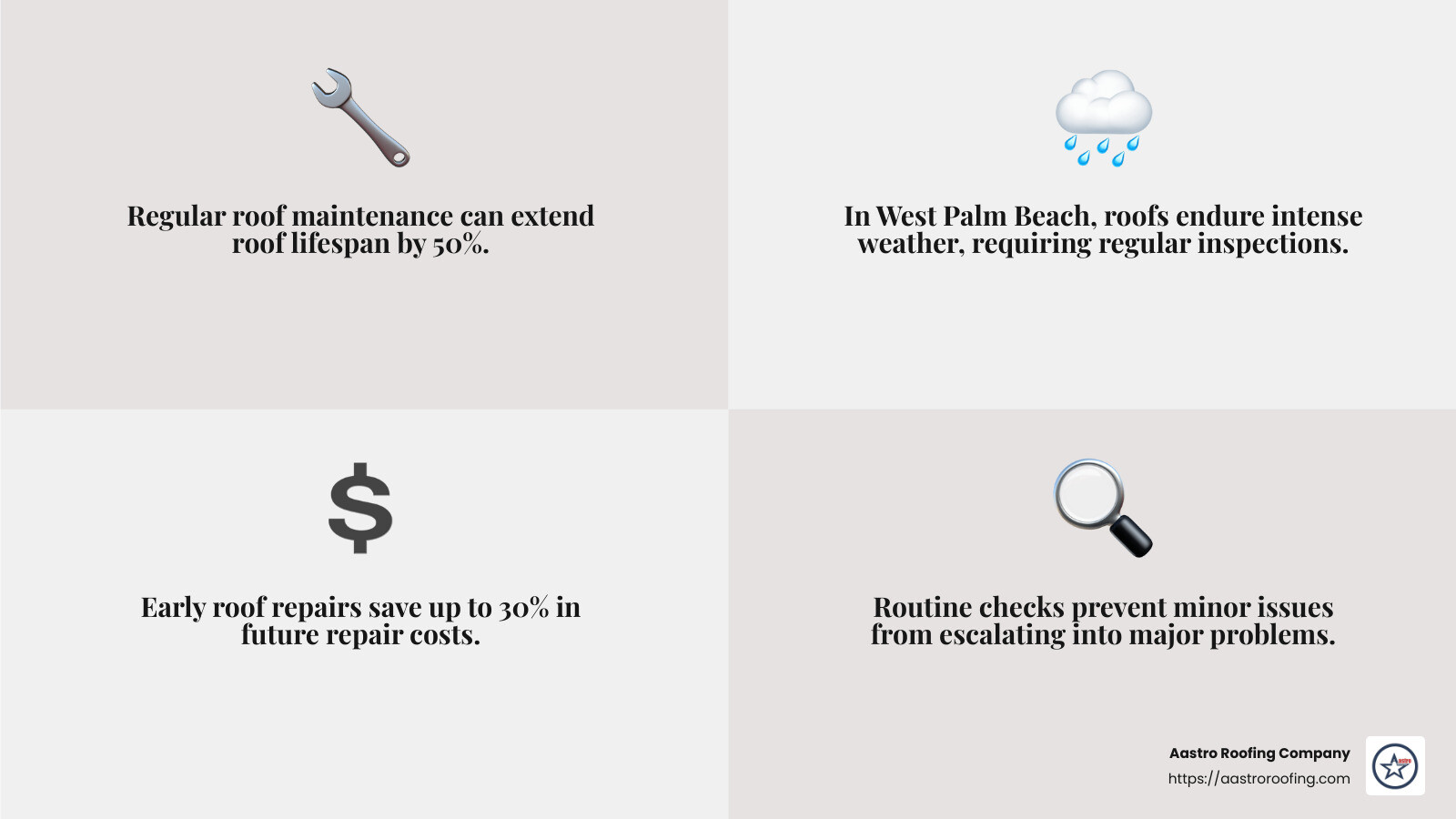 Regular roof maintenance can extend roof lifespan by 50%.

In West Palm Beach, roofs endure intense weather, requiring regular inspections.

$

Early roof repairs save up to 30% in future repair costs.

Routine checks prevent minor issues from escalating into major problems.

Aastro Roofing Company
https://aastroroofing.com

astro