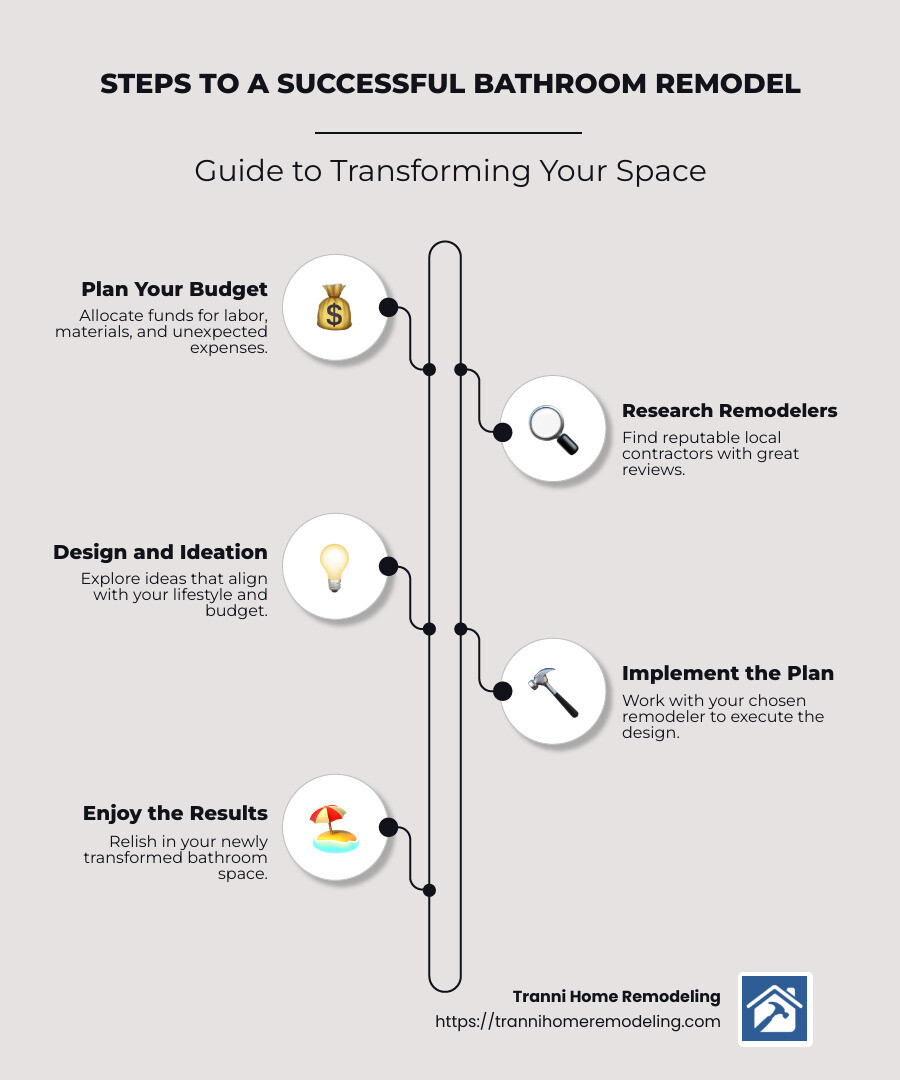 STEPS TO A SUCCESSFUL BATHROOM REMODEL

Guide to Transforming Your Space

Plan Your Budget
Allocate funds for labor, materials, and unexpected expenses.

Research Remodelers
Find reputable local contractors with great reviews.

Design and Ideation
Explore ideas that align with your lifestyle and budget.

Implement the Plan
Work with your chosen remodeler to execute the design.

Enjoy the Results
Relish in your newly transformed bathroom space.

Tranni Home Remodeling
https://trannihomeremodeling.com