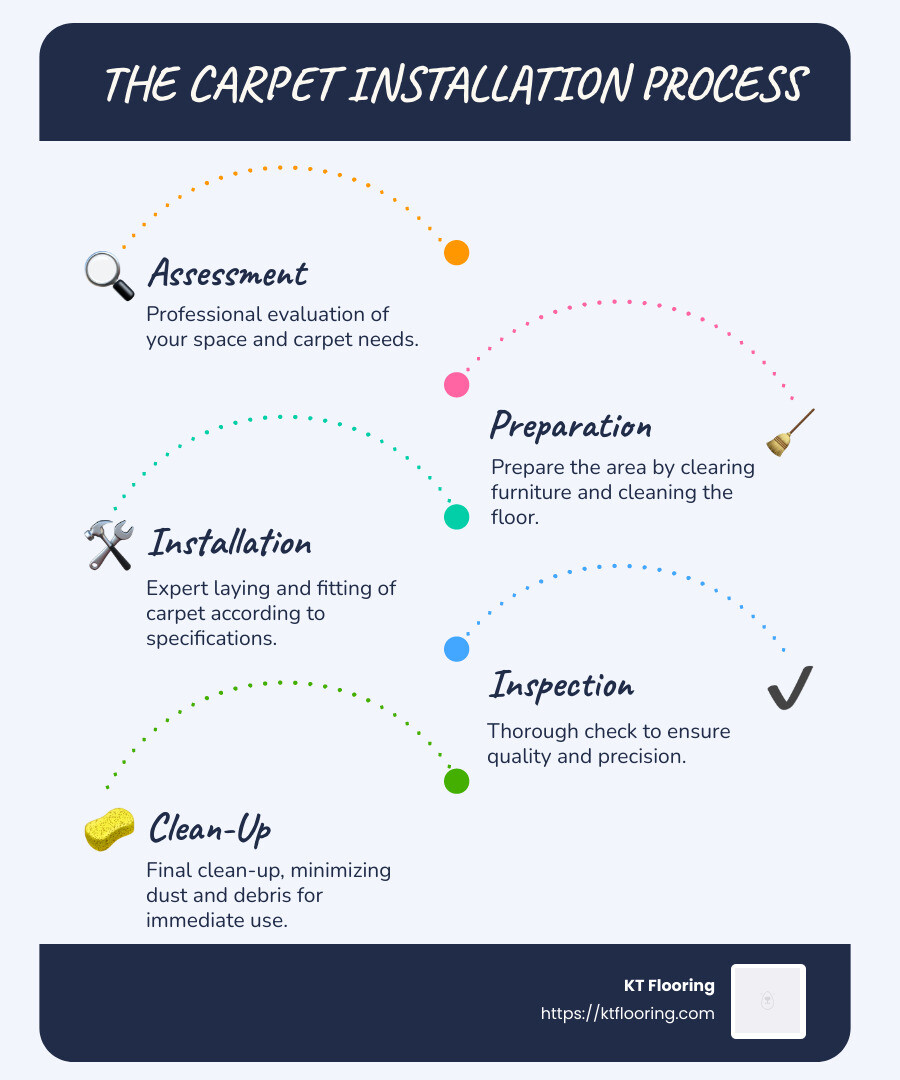 THE CARPET INSTALLATION PROCESS

Assessment
Professional evaluation of your space and carpet needs.

Preparation
Prepare the area by clearing furniture and cleaning the floor.

Installation
Expert laying and fitting of carpet according to specifications.

Inspection
Thorough check to ensure quality and precision.

Clean-Up
Final clean-up, minimizing dust and debris for immediate use.

KT Flooring
https://ktflooring.com