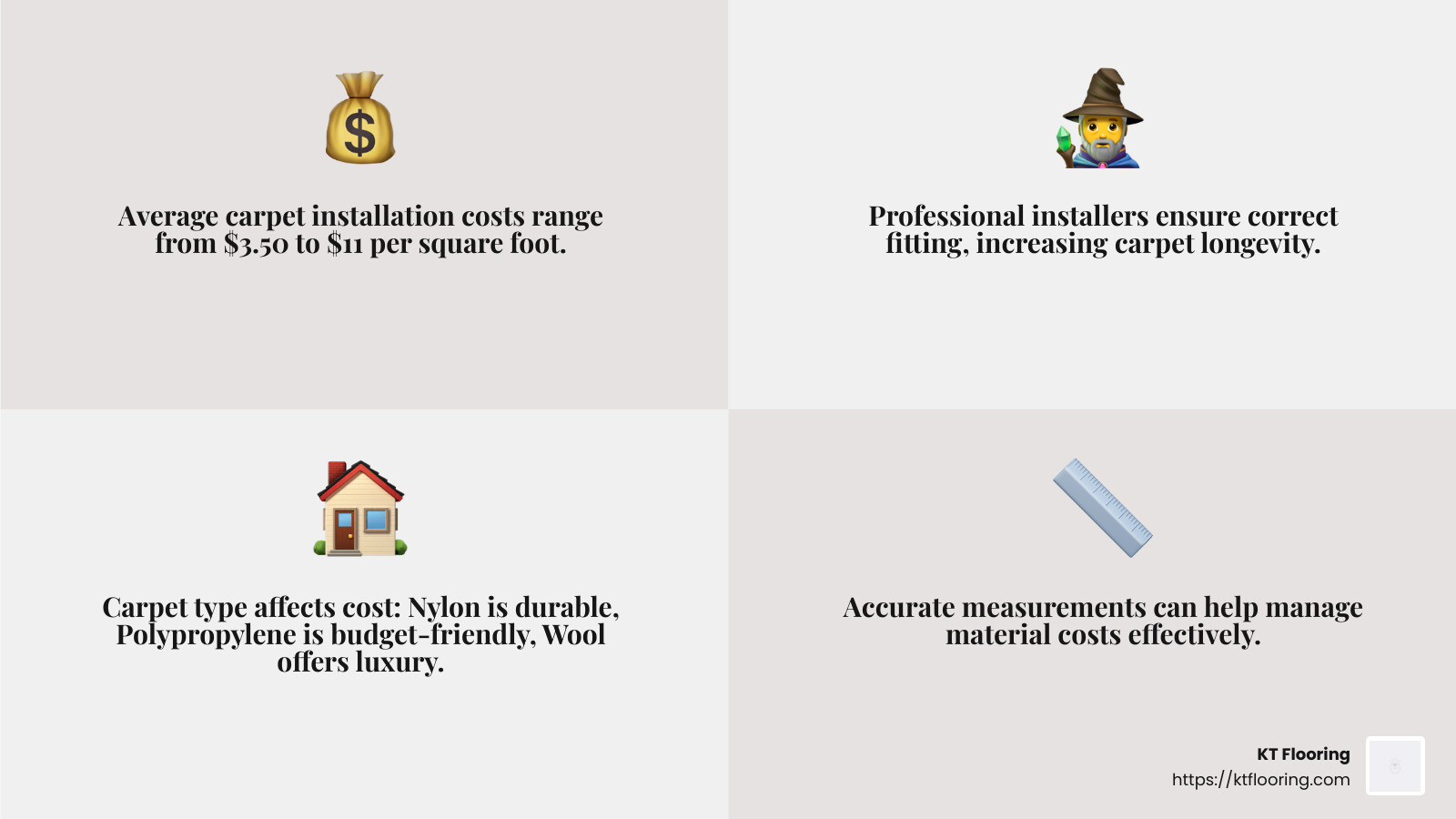 Average carpet installation costs range from \$3.50 to \$11 per square foot.

Professional installers ensure correct fitting, increasing carpet longevity.

Carpet type affects cost: Nylon is durable, Polypropylene is budget-friendly, Wool offers luxury.

Accurate measurements can help manage material costs effectively.

KT Flooring
https://ktflooring.com