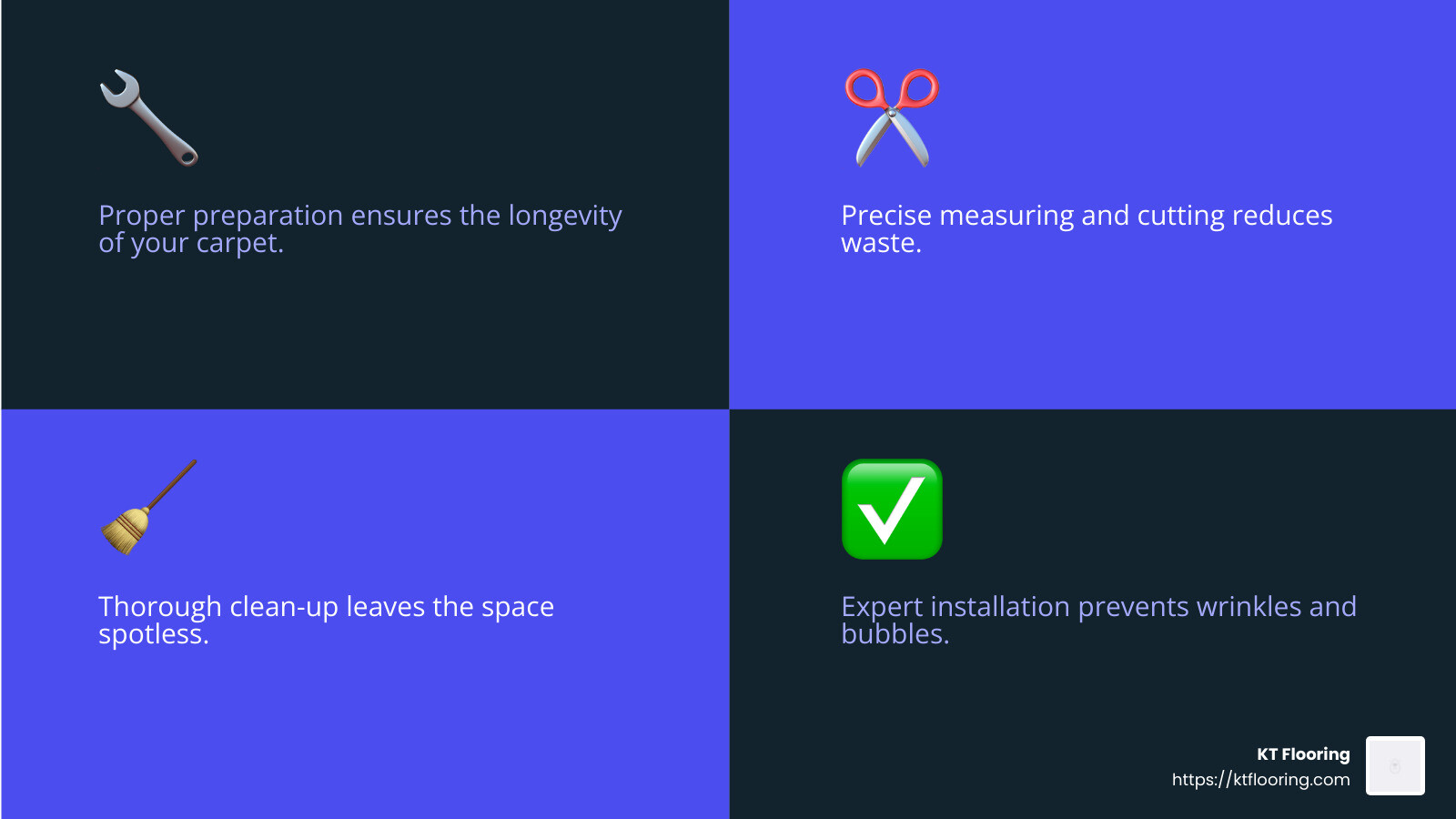 Proper preparation ensures the longevity of your carpet.

Precise measuring and cutting reduces waste.

Thorough clean-up leaves the space spotless.

Expert installation prevents wrinkles and bubbles.

KT Flooring
https://ktflooring.com