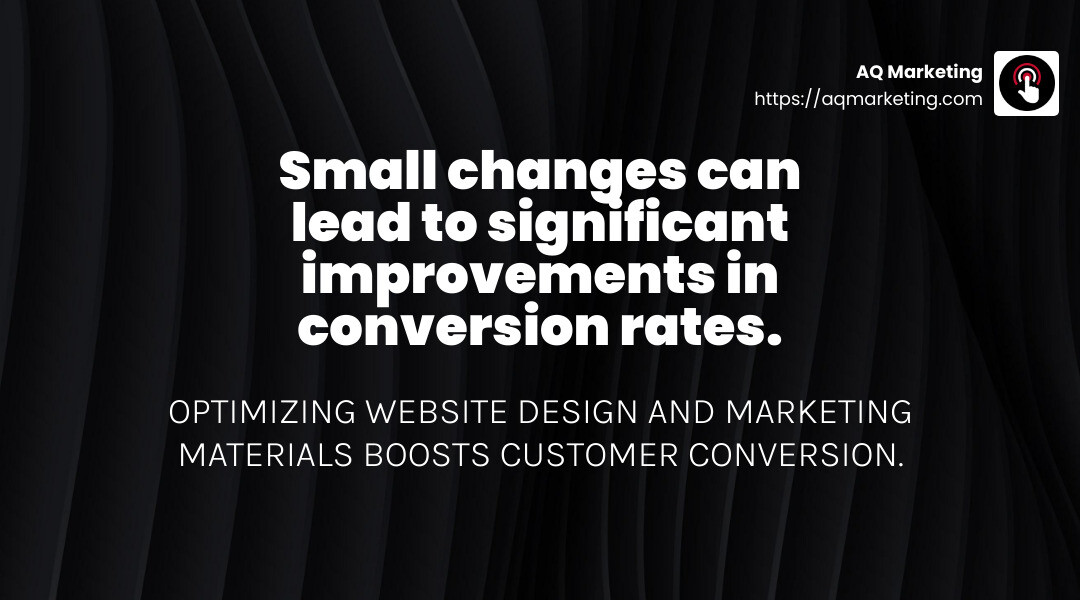 AQ Marketing
https://aqmarketing.com

Small changes can lead to significant improvements in conversion rates.

OPTIMIZING WEBSITE DESIGN AND MARKETING MATERIALS BOOSTS CUSTOMER CONVERSION.