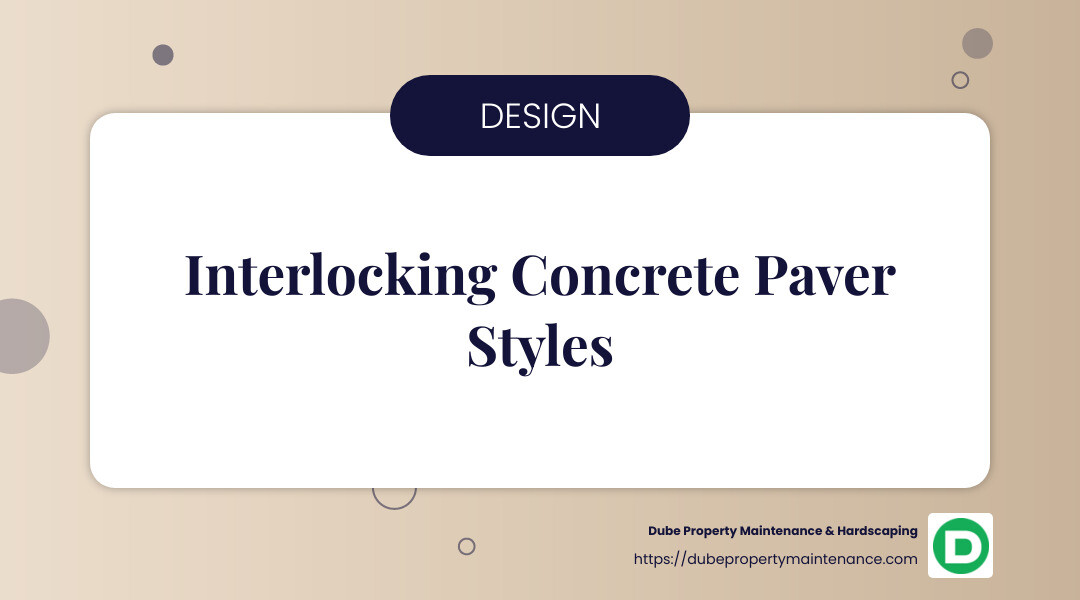 DESIGN

Interlocking Concrete Paver Styles

Dube Property Maintenance & Hardscaping
https://dubepropertymaintenance.com

D