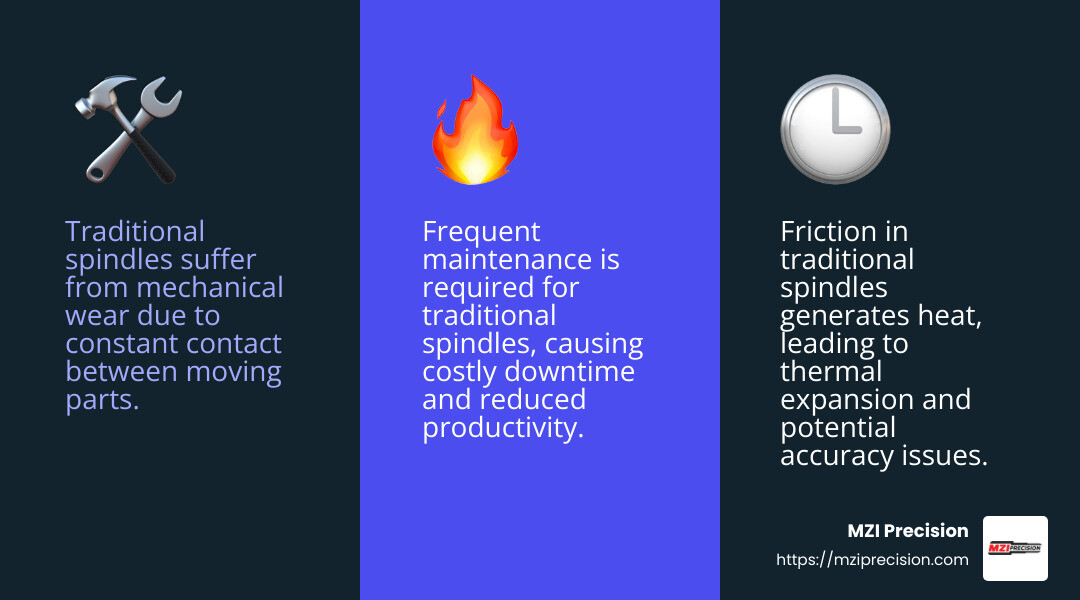 Traditional spindles suffer from mechanical wear due to constant contact between moving parts.

Frequent maintenance is required for traditional spindles, causing costly downtime and reduced productivity.

Friction in traditional spindles generates heat, leading to thermal expansion and potential accuracy issues.

MZI Precision
https://mziprecision.com

MZI PRECISION