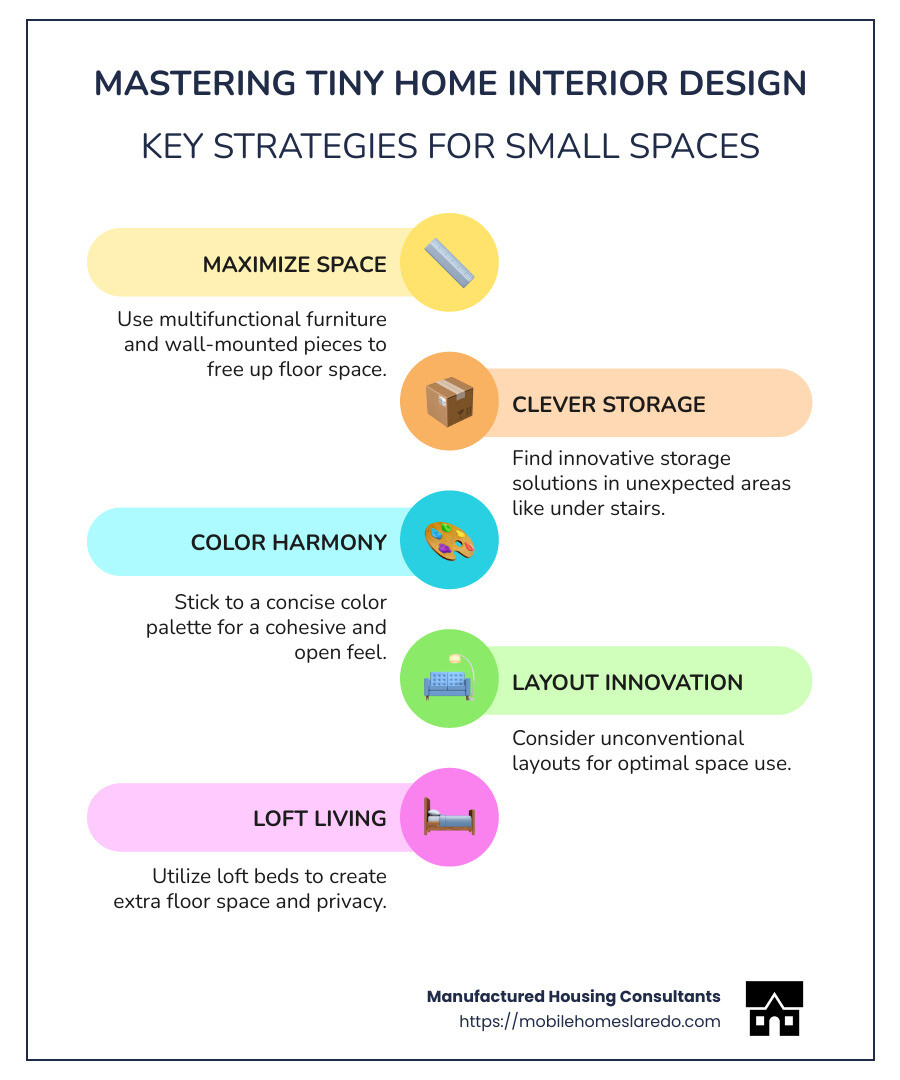 MASTERING TINY HOME INTERIOR DESIGN

KEY STRATEGIES FOR SMALL SPACES

MAXIMIZE SPACE

Use multifunctional furniture and wall-mounted pieces to free up floor space.

CLEVER STORAGE

Find innovative storage solutions in unexpected areas like under stairs.

COLOR HARMONY

Stick to a concise color palette for a cohesive and open feel.

LAYOUT INNOVATION

Consider unconventional layouts for optimal space use.

LOFT LIVING

Utilize loft beds to create extra floor space and privacy.

Manufactured Housing Consultants
https://mobilehomeslaredo.com