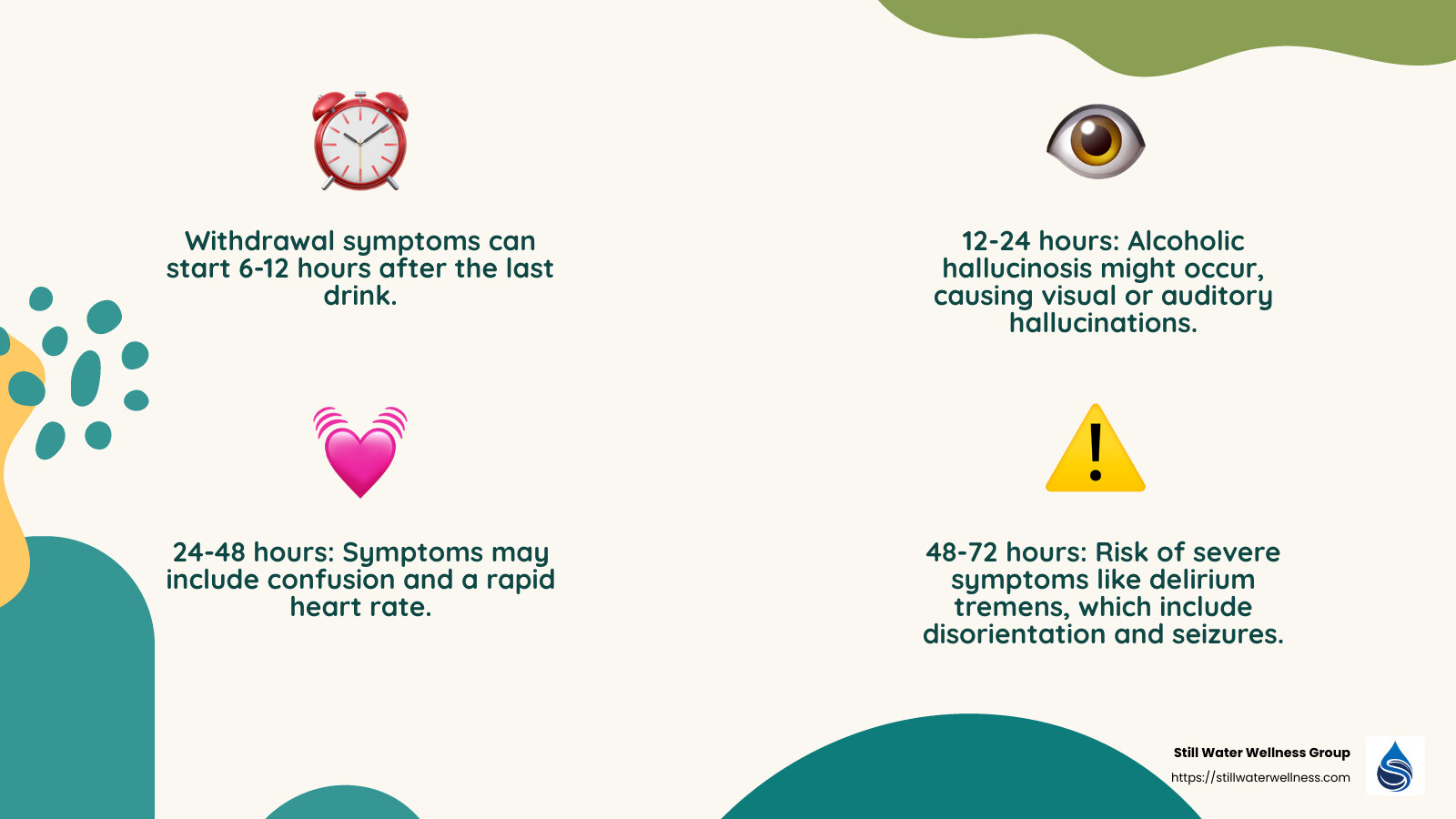 Withdrawal symptoms can start 6-12 hours after the last drink.

12-24 hours: Alcoholic hallucinosis might occur, causing visual or auditory hallucinations.

24-48 hours: Symptoms may include confusion and a rapid heart rate.

48-72 hours: Risk of severe symptoms like delirium tremens, which include disorientation and seizures.

Still Water Wellness Group
https://stillwaterwellness.com