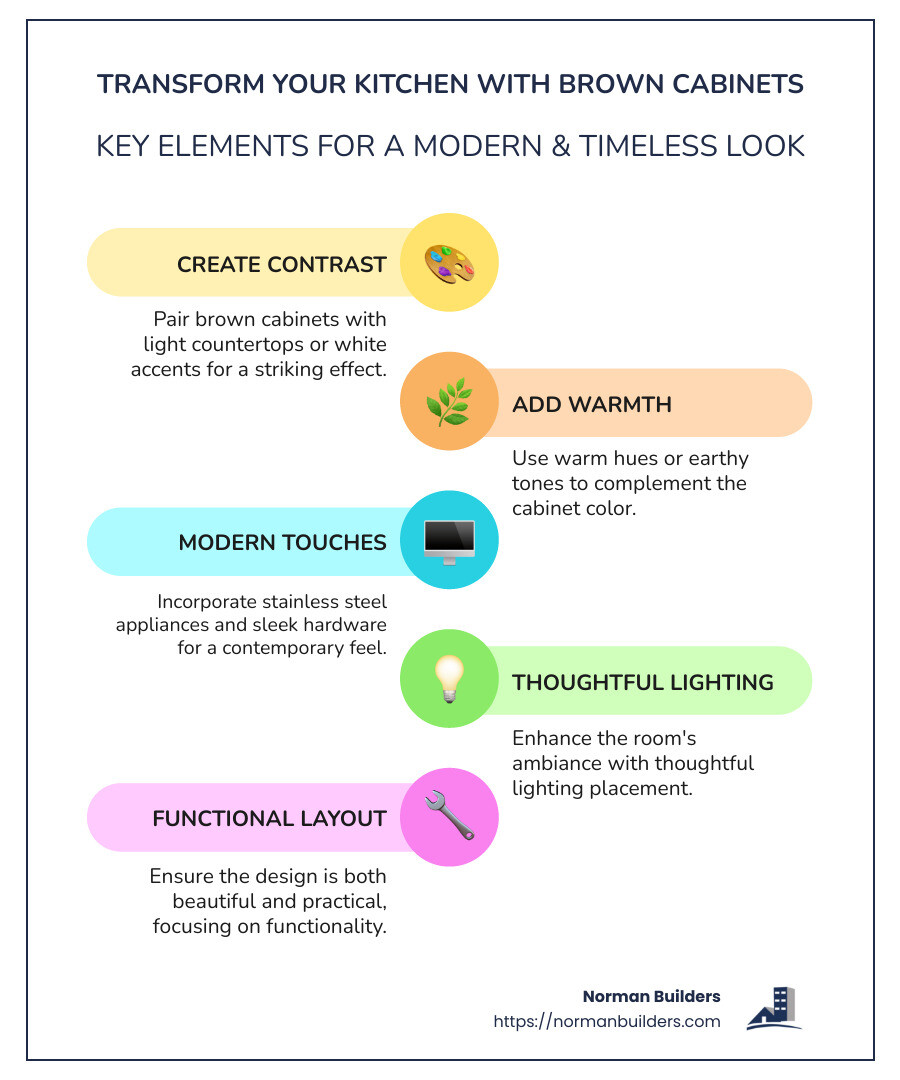 TRANSFORM YOUR KITCHEN WITH BROWN CABINETS

KEY ELEMENTS FOR A MODERN & TIMELESS LOOK

CREATE CONTRAST

Pair brown cabinets with light countertops or white accents for a striking effect.

ADD WARMTH

Use warm hues or earthy tones to complement the cabinet color.

MODERN TOUCHES

Incorporate stainless steel appliances and sleek hardware for a contemporary feel.

THOUGHTFUL LIGHTING

Enhance the room's ambiance with thoughtful lighting placement.

FUNCTIONAL LAYOUT

Ensure the design is both beautiful and practical, focusing on functionality.

Norman Builders
https://normanbuilders.com