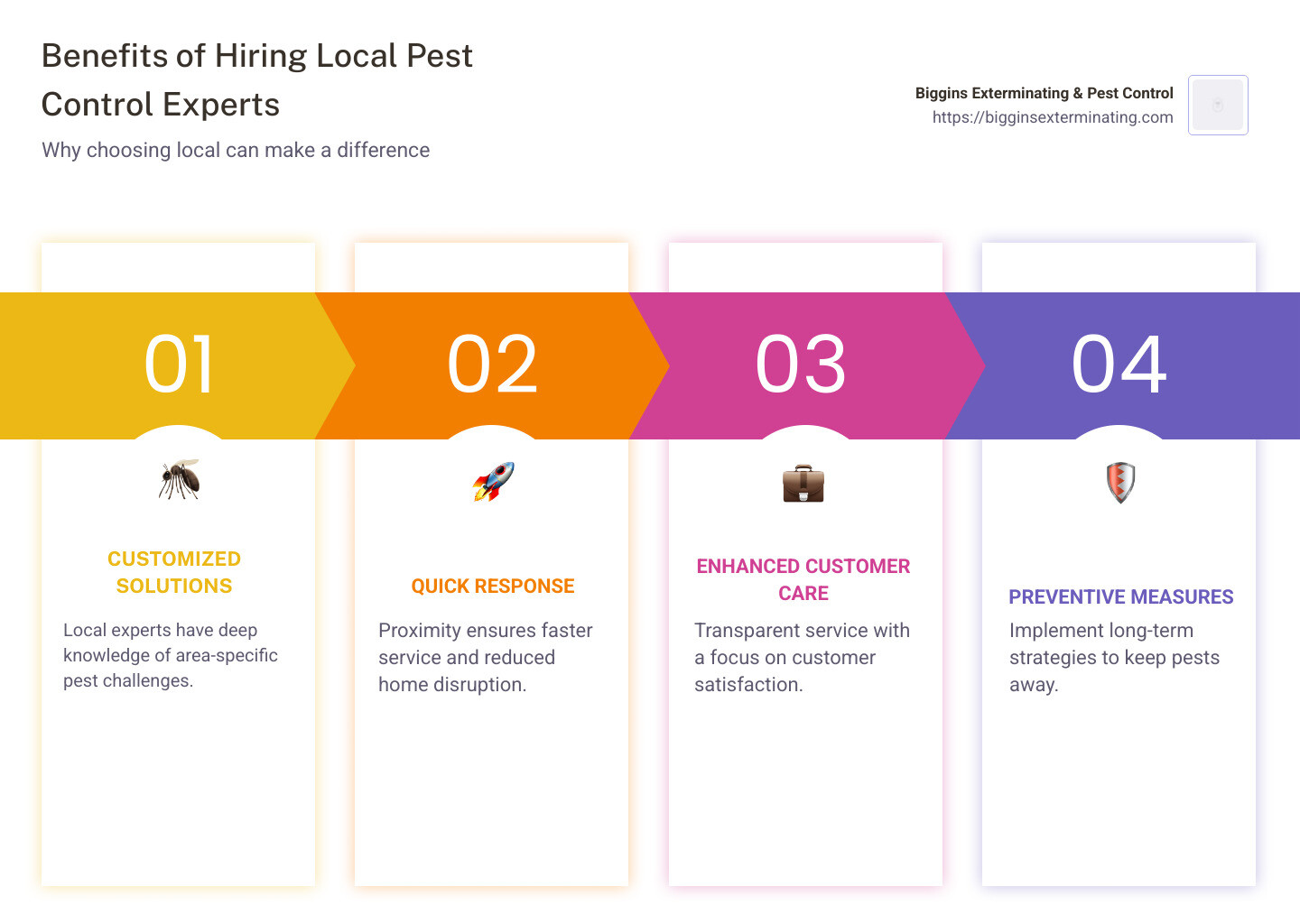 Benefits of Hiring Local Pest Control Experts

Why choosing local can make a difference

Biggins Exterminating & Pest Control
https://bigginsexterminating.com

01

CUSTOMIZED SOLUTIONS

Local experts have deep knowledge of area-specific pest challenges.

02

QUICK RESPONSE

Proximity ensures faster service and reduced home disruption.

03

ENHANCED CUSTOMER CARE

Transparent service with a focus on customer satisfaction.

04

PREVENTIVE MEASURES

Implement long-term strategies to keep pests away.