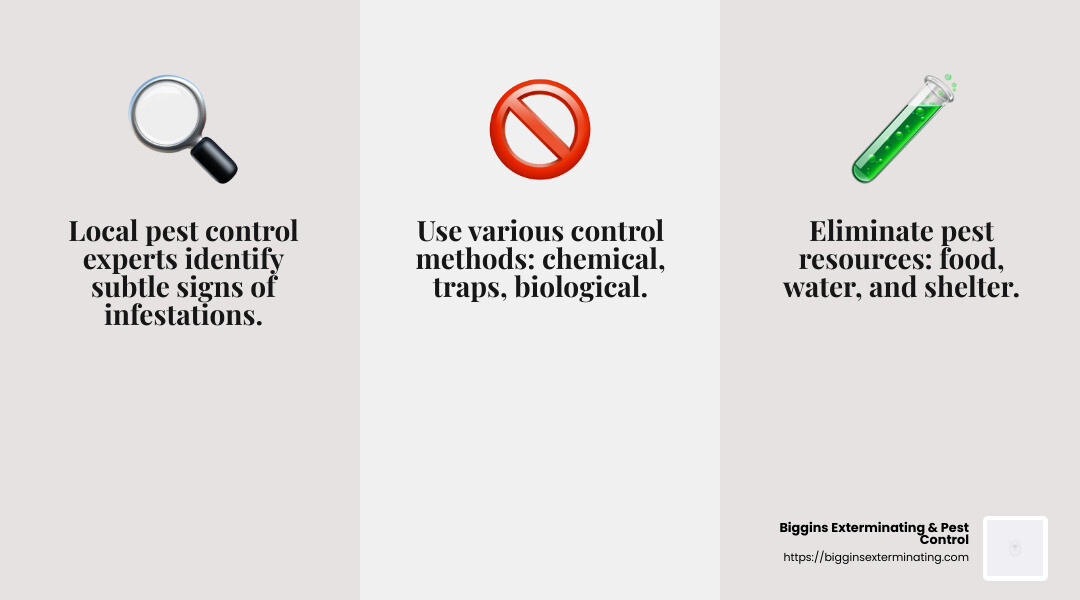 Local pest control experts identify subtle signs of infestations.

Use various control methods: chemical, traps, biological.

Eliminate pest resources: food, water, and shelter.

Biggins Exterminating & Pest Control
https://bigginsexterminating.com