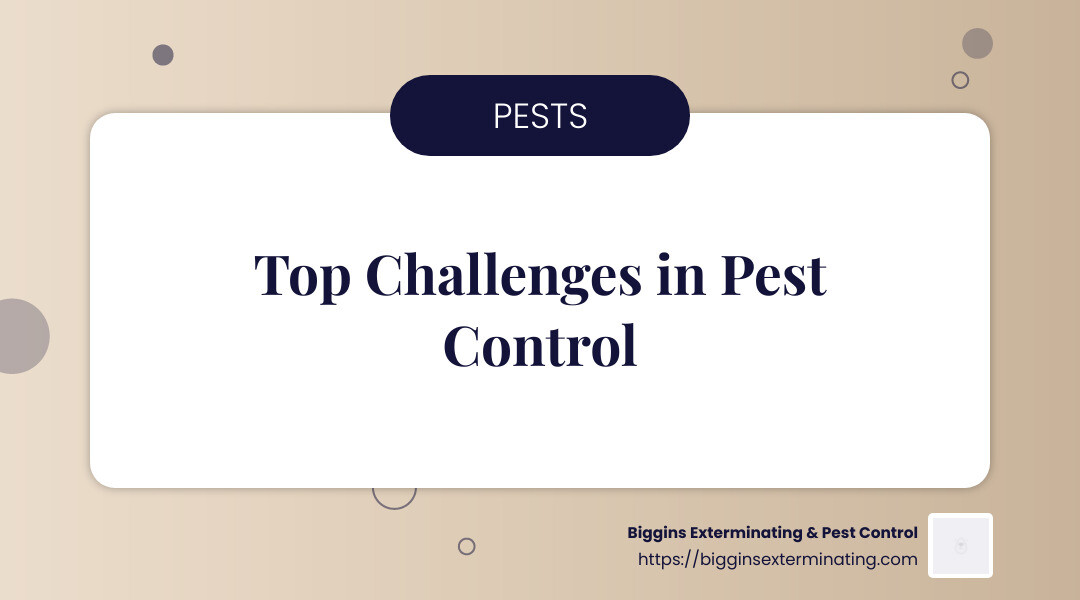 PESTS

Top Challenges in Pest Control

Biggins Exterminating & Pest Control
https://bigginsexterminating.com