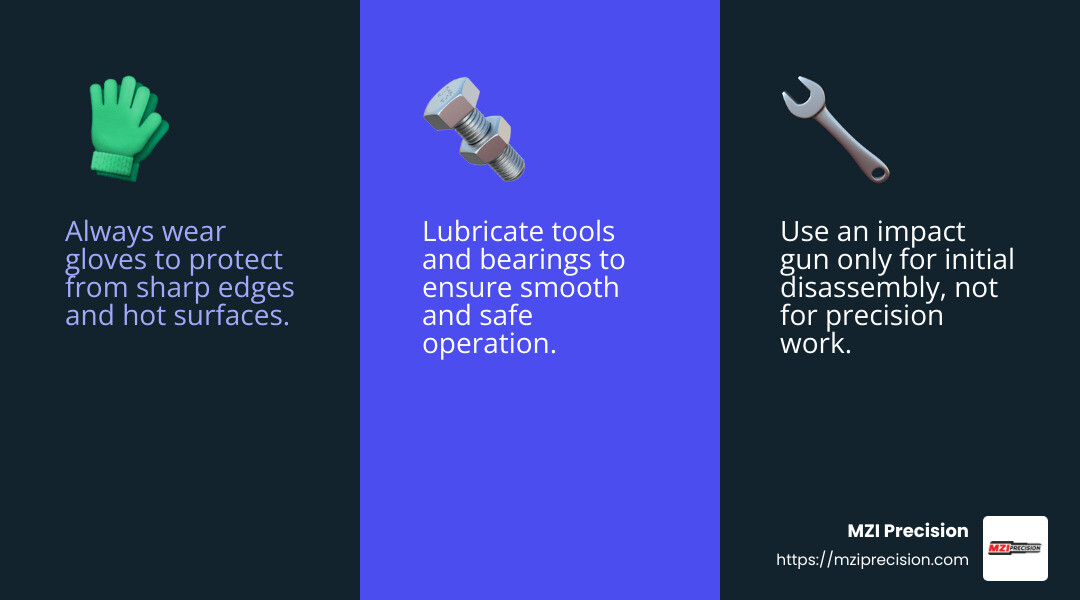 Always wear gloves to protect from sharp edges and hot surfaces.

Lubricate tools and bearings to ensure smooth and safe operation.

Use an impact gun only for initial disassembly, not for precision work.

MZI Precision
https://mziprecision.com

MZI PRECISION