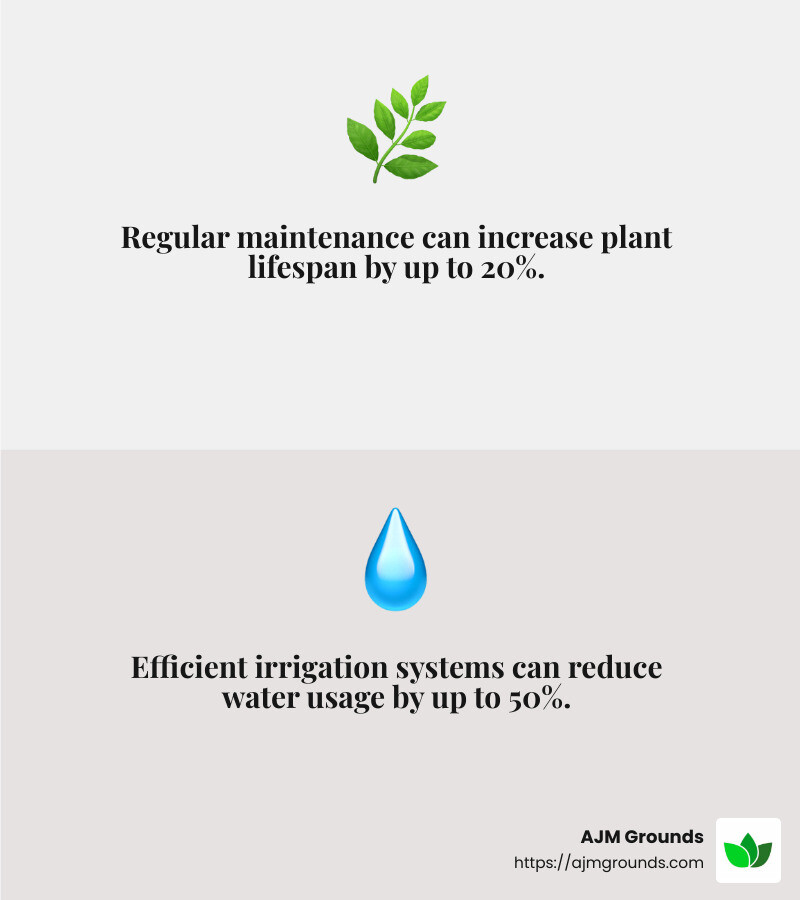 Regular maintenance can increase plant lifespan by up to 20%.

Efficient irrigation systems can reduce water usage by up to 50%.

AJM Grounds
https://ajmgrounds.com