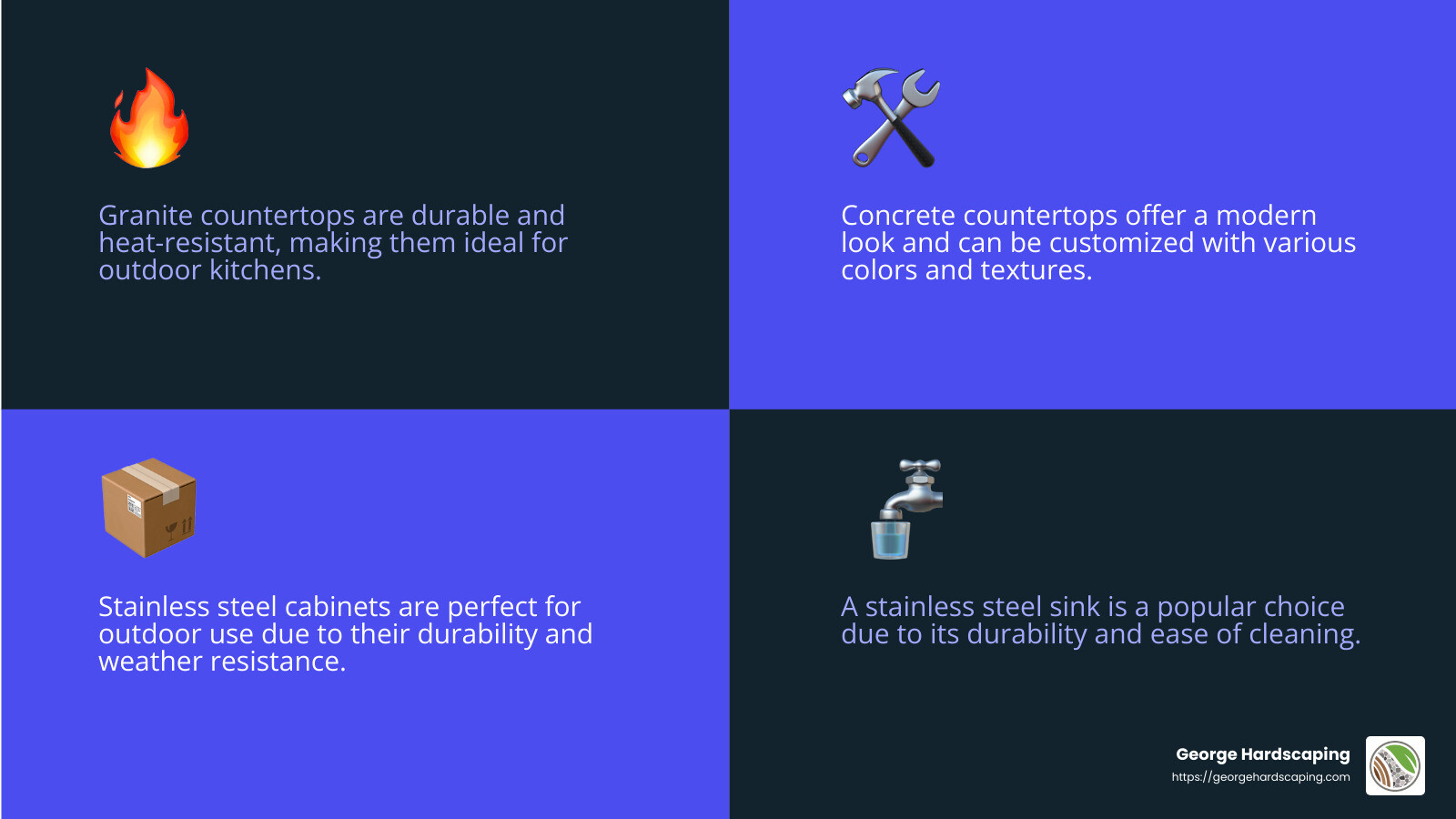 Granite countertops are durable and heat-resistant, making them ideal for outdoor kitchens.

Concrete countertops offer a modern look and can be customized with various colors and textures.

Stainless steel cabinets are perfect for outdoor use due to their durability and weather resistance.

A stainless steel sink is a popular choice due to its durability and ease of cleaning.

George Hardscaping
https://georgehardscaping.com