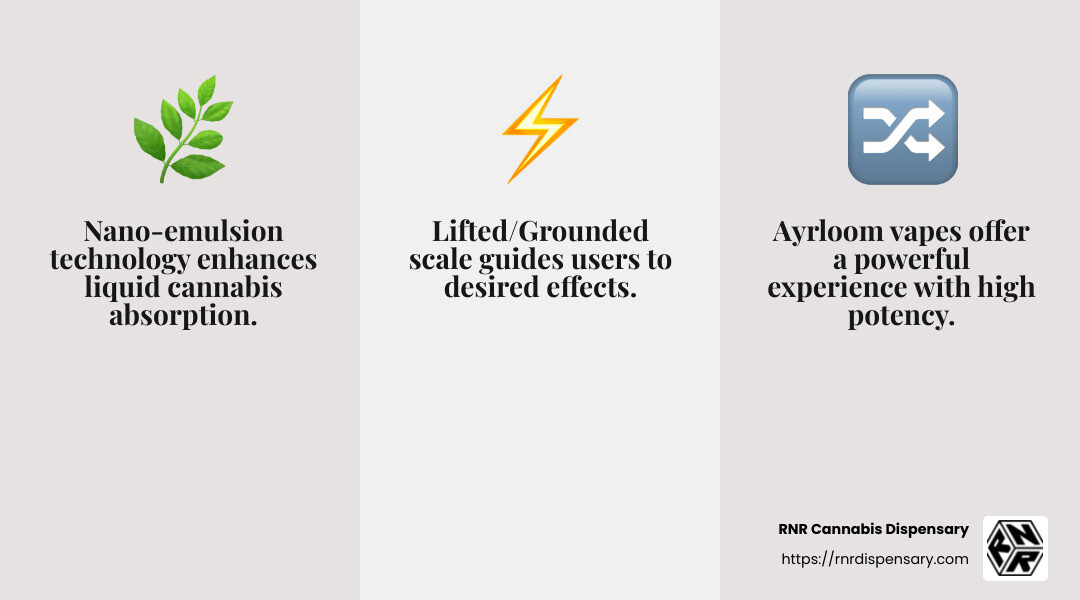 Nano-emulsion technology enhances liquid cannabis absorption.

Lifted/Grounded scale guides users to desired effects.

Ayrloom vapes offer a powerful experience with high potency.

RNR Cannabis Dispensary
https://rnrdispensary.com

RNR