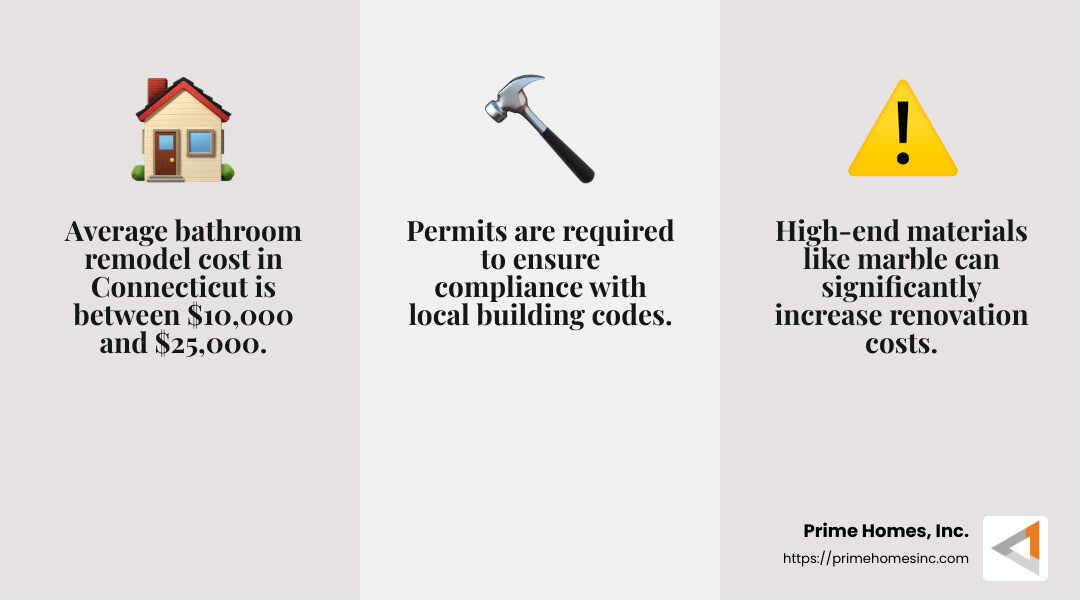 Average bathroom remodel cost in Connecticut is between \$10,000 and \$25,000.

Permits are required to ensure compliance with local building codes.

High-end materials like marble can significantly increase renovation costs.

Prime Homes, Inc.
https://primehomesinc.com