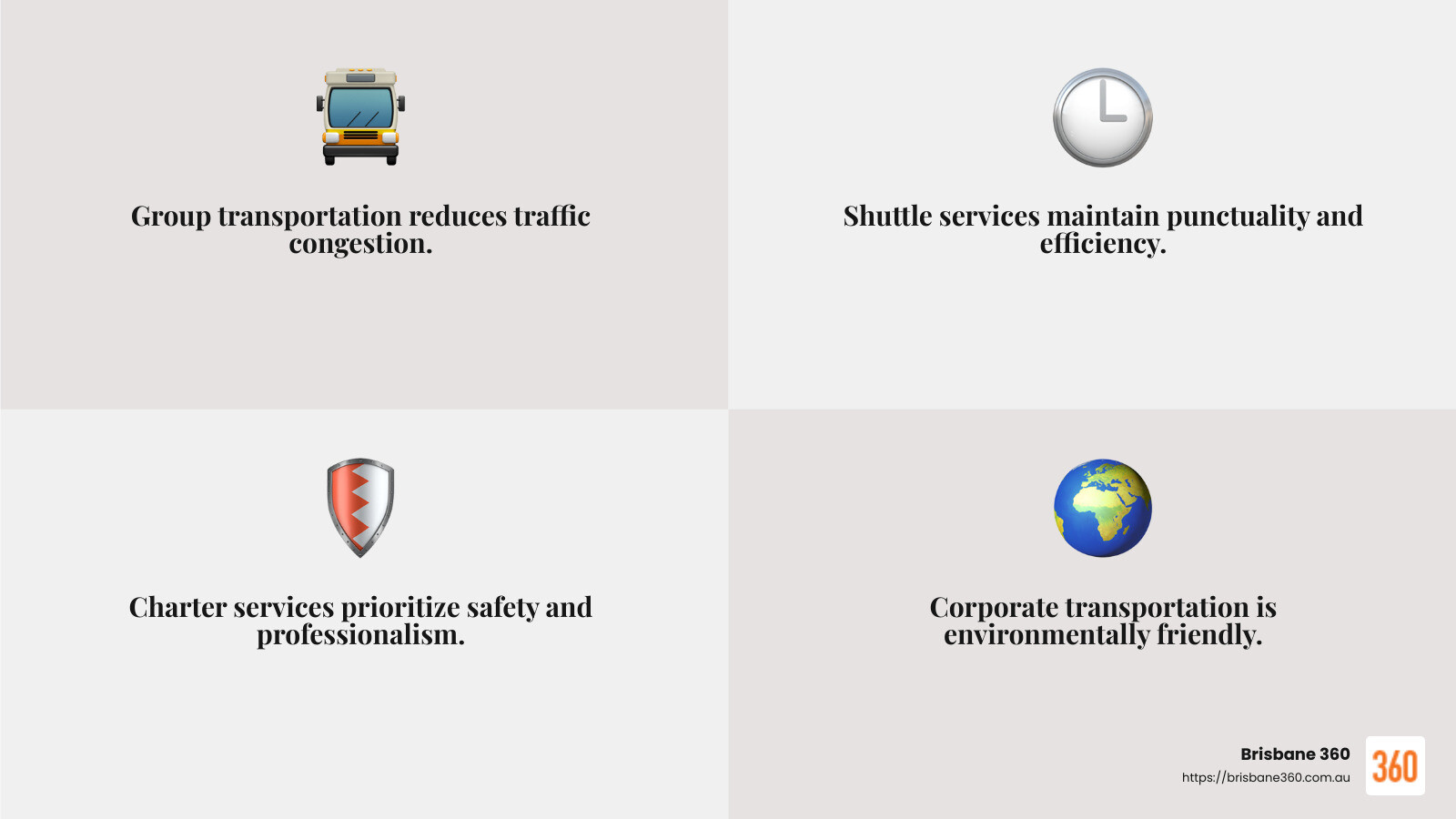 Group transportation reduces traffic congestion.

Shuttle services maintain punctuality and efficiency.

Charter services prioritize safety and professionalism.

Corporate transportation is environmentally friendly.

Brisbane 360
https://brisbane360.com.au

360