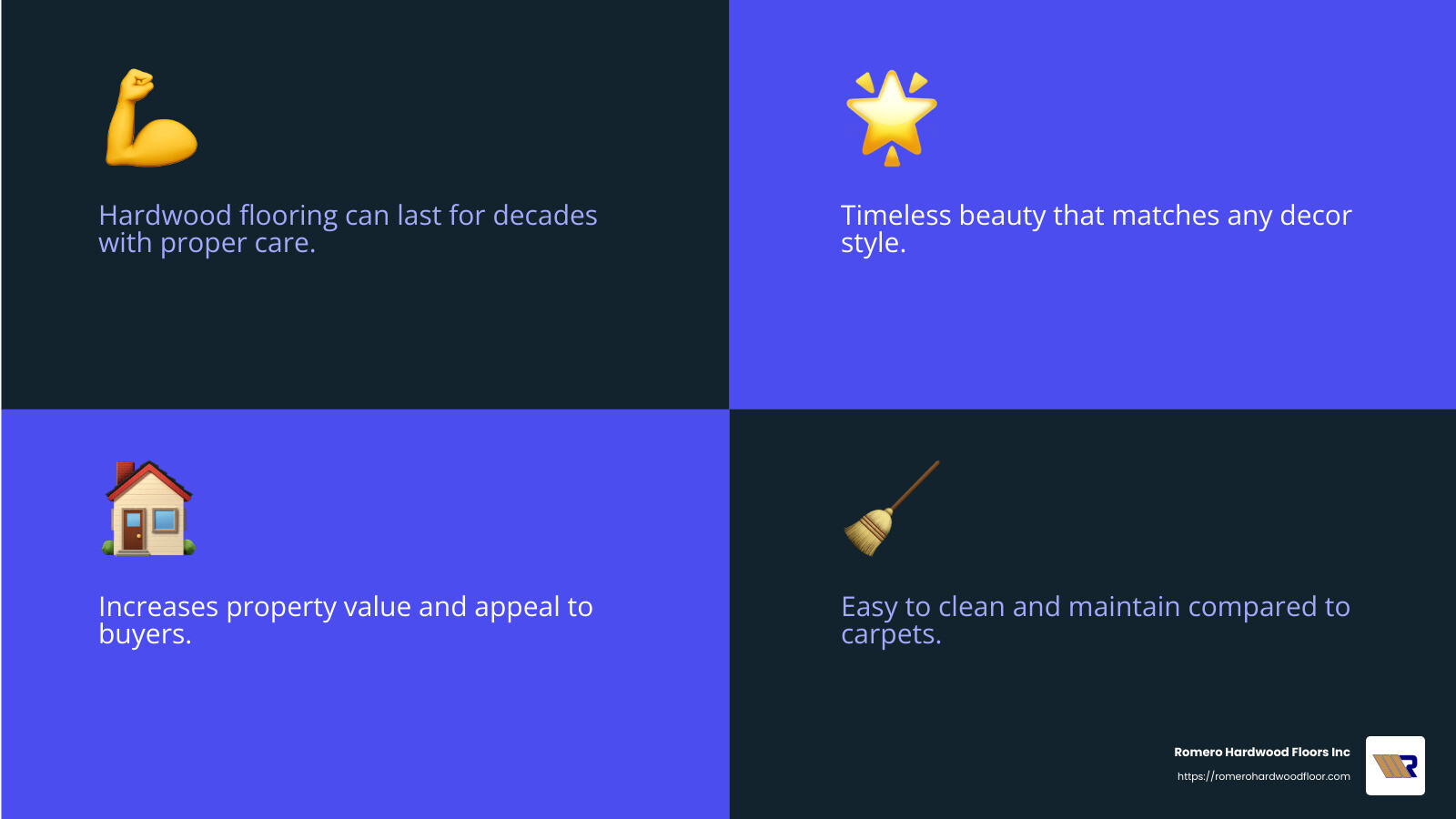 Hardwood flooring can last for decades with proper care.

Timeless beauty that matches any decor style.

Increases property value and appeal to buyers.

Easy to clean and maintain compared to carpets.

Romero Hardwood Floors Inc
https://romerohardwoodfloor.com