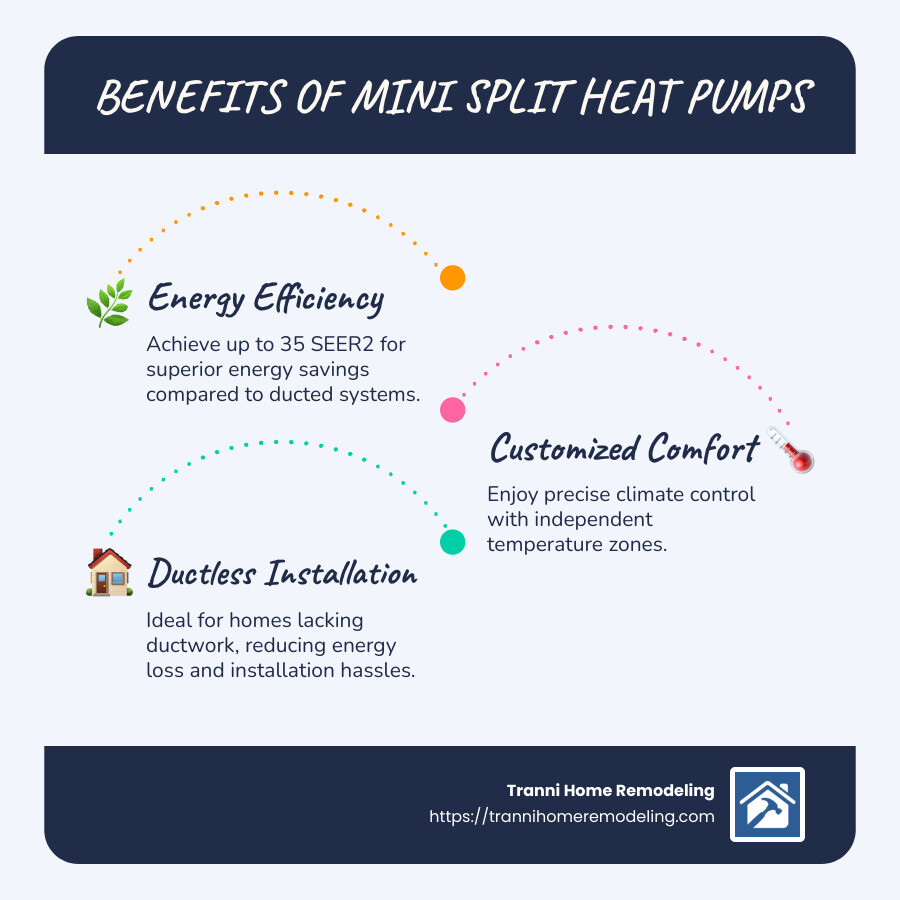 BENEFITS OF MINI SPLIT HEAT PUMPS

Energy Efficiency

Achieve up to 35 SEER2 for superior energy savings compared to ducted systems.

Customized Comfort

Enjoy precise climate control with independent temperature zones.

Ductless Installation

Ideal for homes lacking ductwork, reducing energy loss and installation hassles.

Tranni Home Remodeling
https://trannihomeremodeling.com