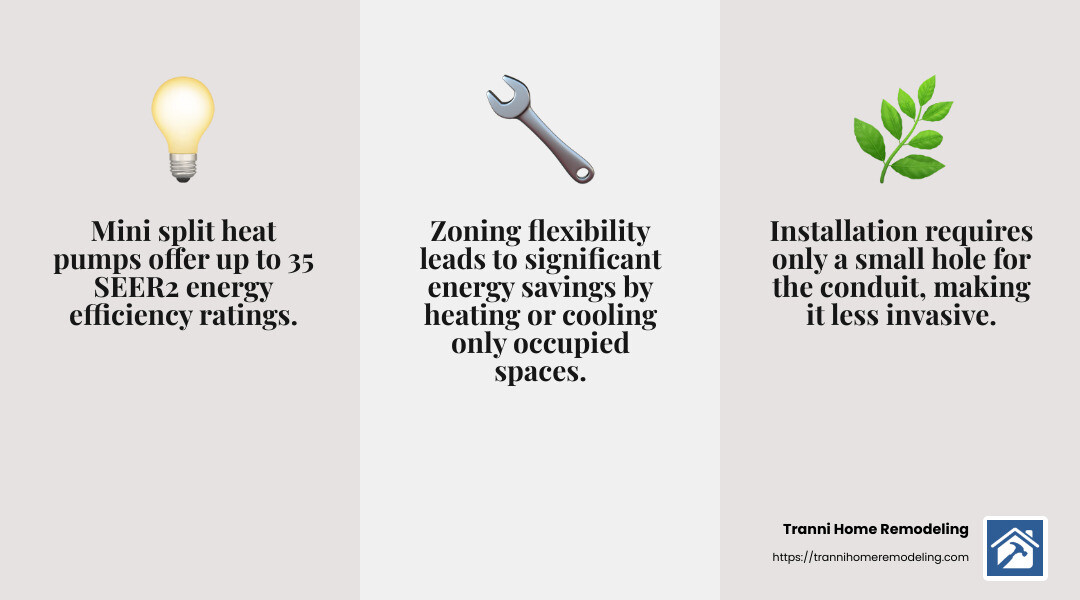 Mini split heat pumps offer up to 35 SEER2 energy efficiency ratings.

Zoning flexibility leads to significant energy savings by heating or cooling only occupied spaces.

Installation requires only a small hole for the conduit, making it less invasive.

Tranni Home Remodeling
https://trannihomeremodeling.com