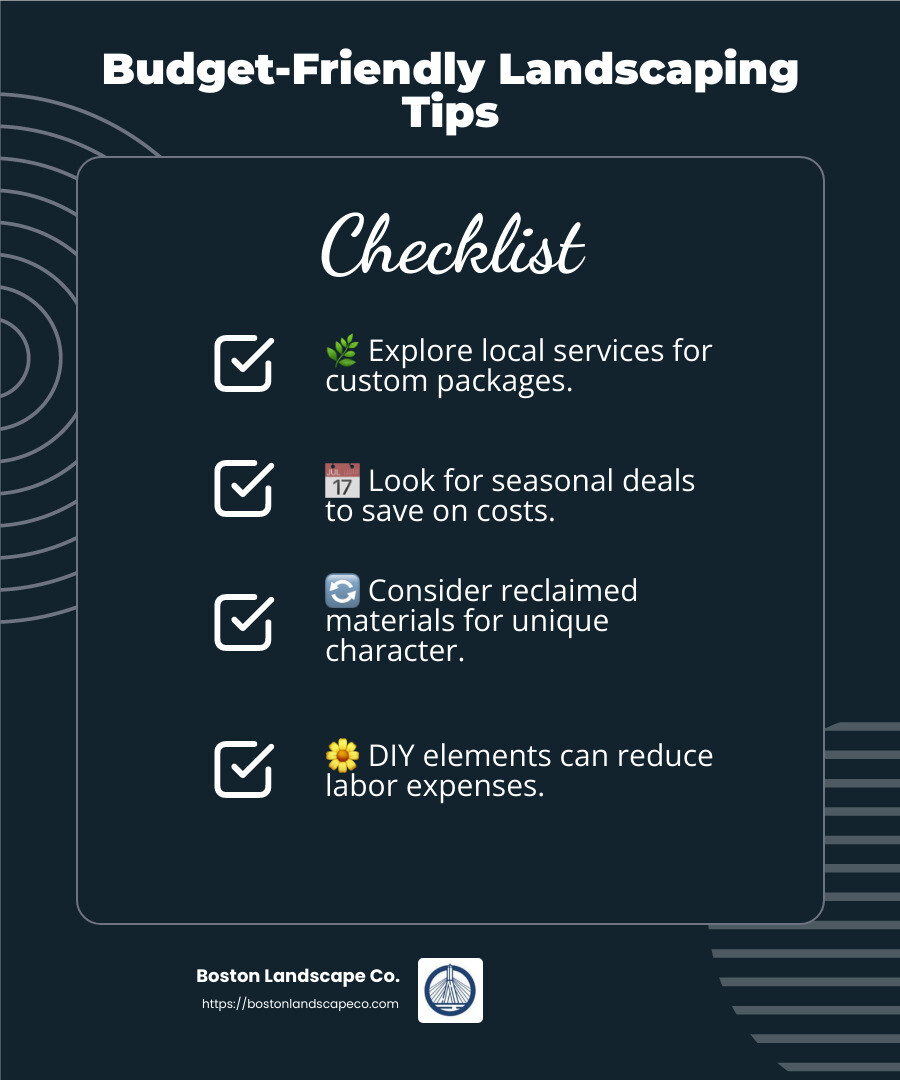 Budget-Friendly Landscaping Tips

Checklist

🌿 Explore local services for custom packages.

📅 Look for seasonal deals to save on costs.

🔄 Consider reclaimed materials for unique character.

🌼 DIY elements can reduce labor expenses.

Boston Landscape Co.
https://bostonlandscapeco.com