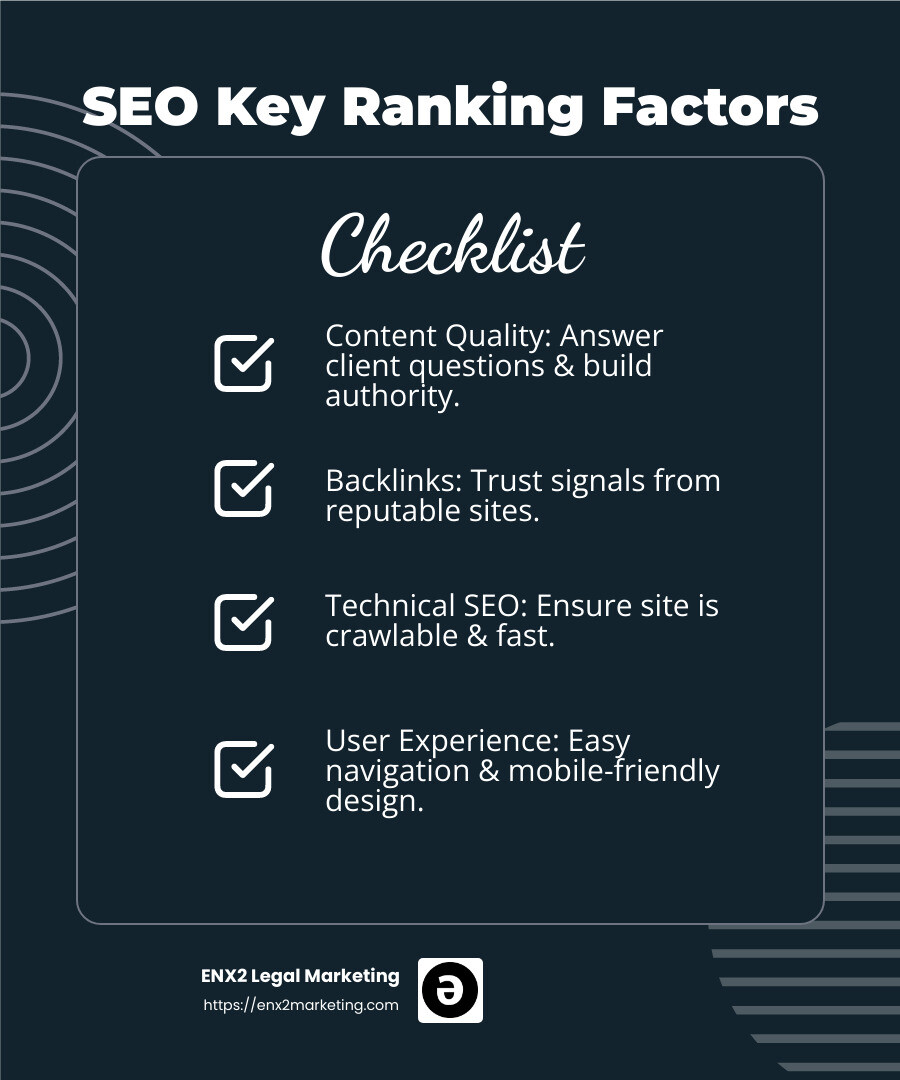 SEO Key Ranking Factors

Checklist

Content Quality: Answer client questions & build authority.

Backlinks: Trust signals from reputable sites.

Technical SEO: Ensure site is crawlable & fast.

User Experience: Easy navigation & mobile-friendly design.

ENX2 Legal Marketing
https://enx2marketing.com