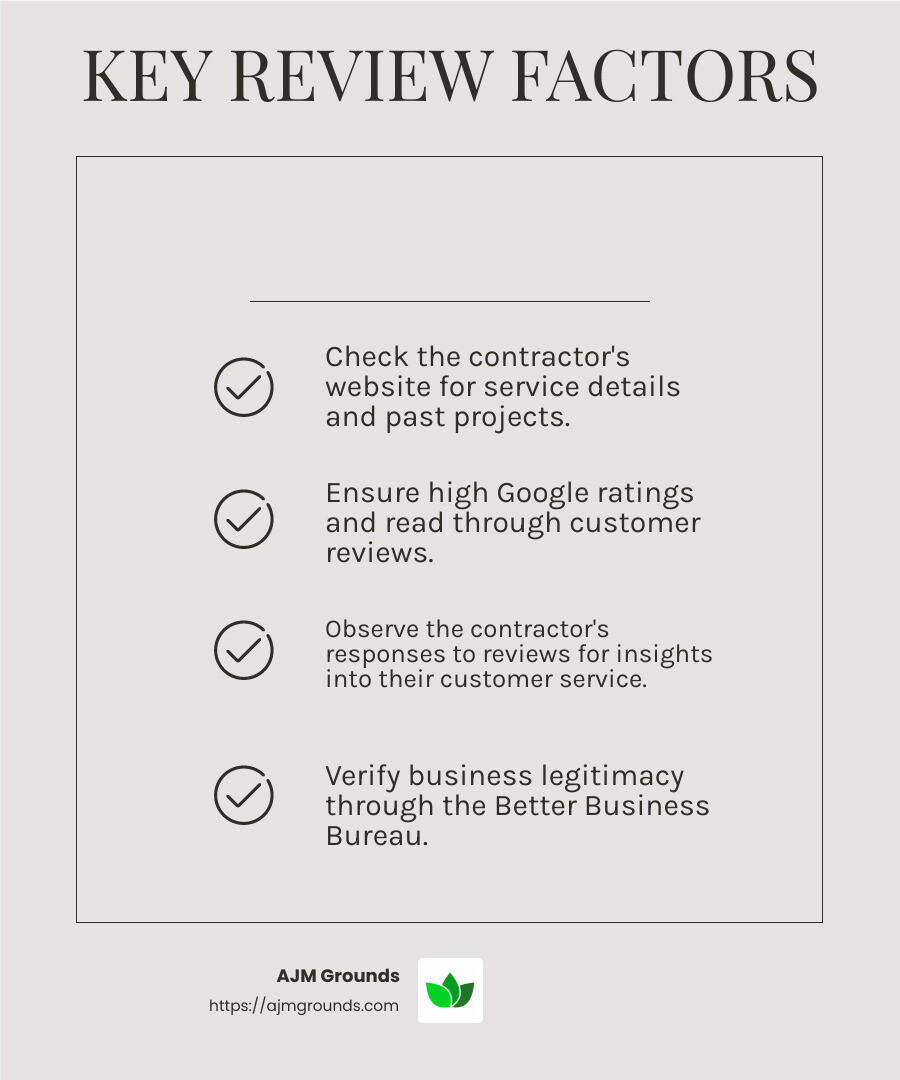 KEY REVIEW FACTORS

Check the contractor's website for service details and past projects.

Ensure high Google ratings and read through customer reviews.

Observe the contractor's responses to reviews for insights into their customer service.

Verify business legitimacy through the Better Business Bureau.

AJM Grounds
https://ajmgrounds.com