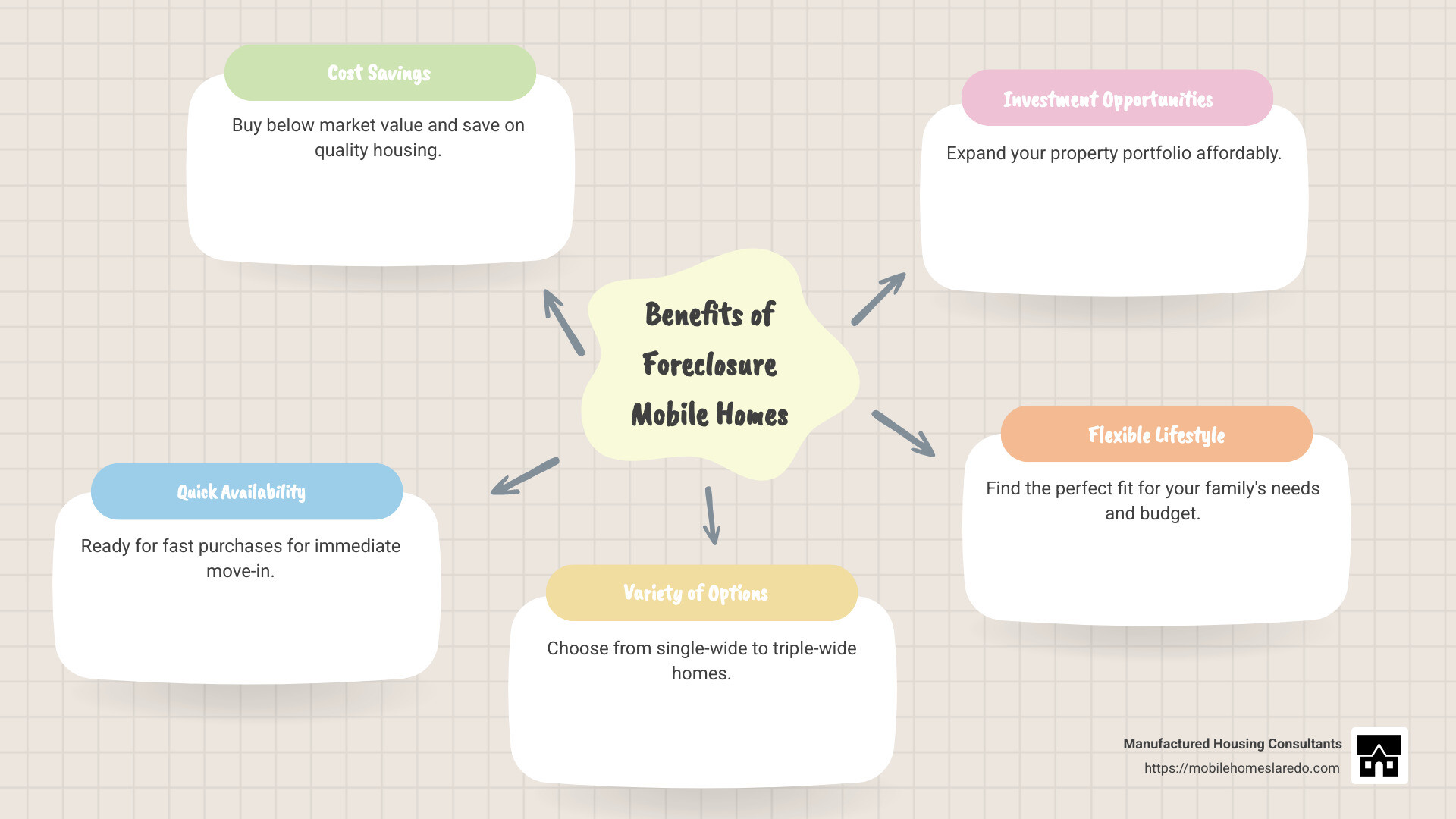 Benefits of Foreclosure Mobile Homes

Cost Savings

Buy below market value and save on quality housing.

Investment Opportunities

Expand your property portfolio affordably.

Flexible Lifestyle

Find the perfect fit for your family's needs and budget.

Variety of Options

Choose from single-wide to triple-wide homes.

Quick Availability

Ready for fast purchases for immediate move-in.

Manufactured Housing Consultants
https://mobilehomeslaredo.com