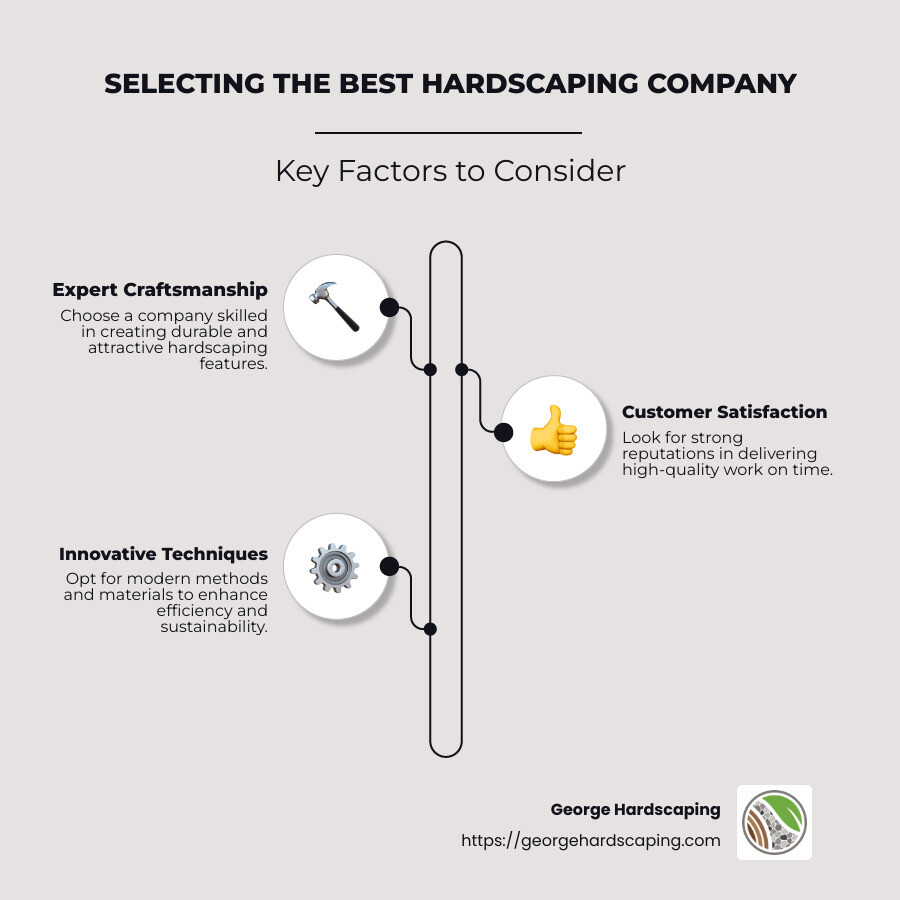 SELECTING THE BEST HARDSCAPING COMPANY

Key Factors to Consider

Expert Craftsmanship
Choose a company skilled in creating durable and attractive hardscaping features.

Customer Satisfaction
Look for strong reputations in delivering high-quality work on time.

Innovative Techniques
Opt for modern methods and materials to enhance efficiency and sustainability.

George Hardscaping
https://georgehardscaping.com