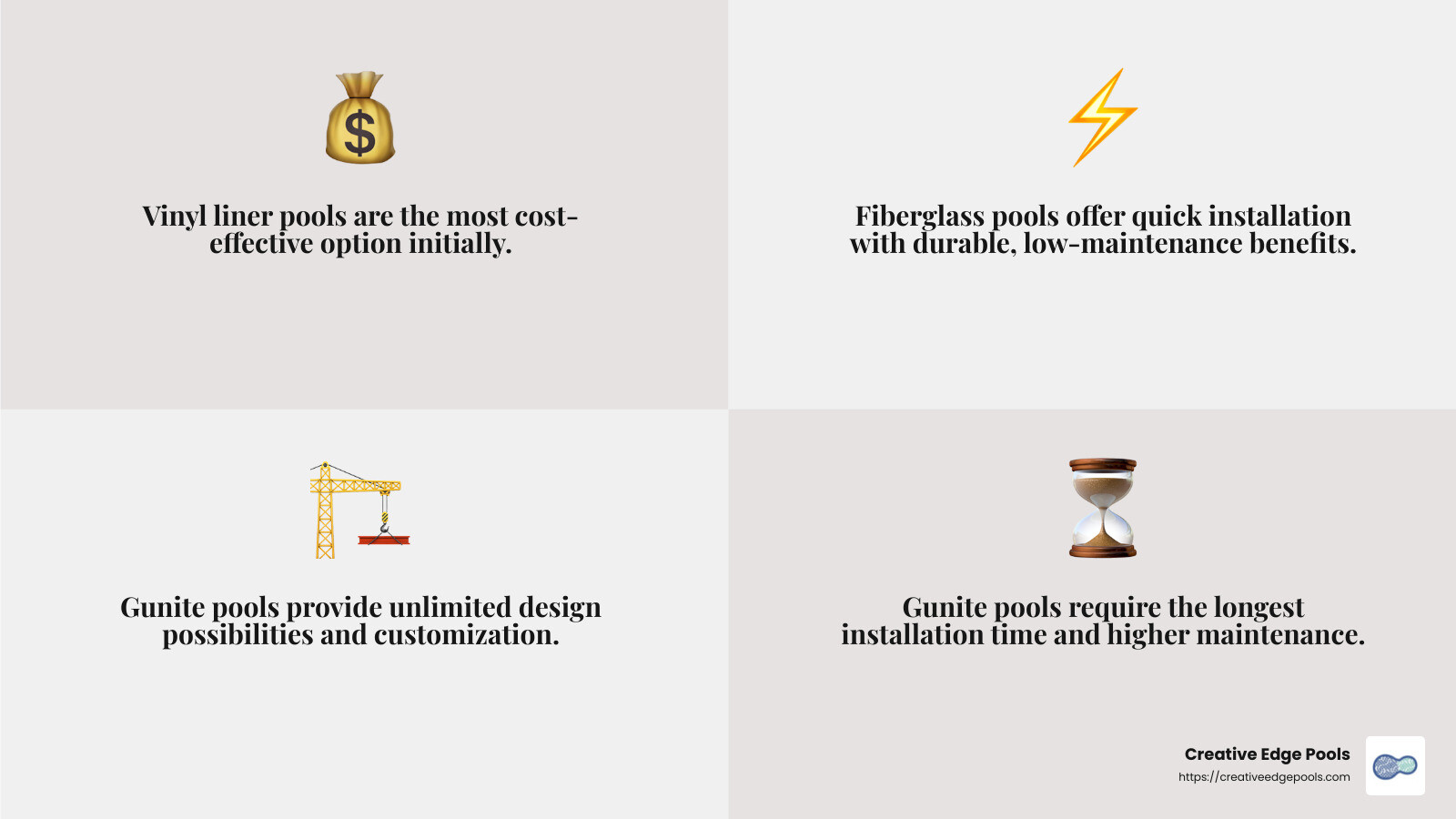 Vinyl liner pools are the most cost-effective option initially.

Fiberglass pools offer quick installation with durable, low-maintenance benefits.

Gunite pools provide unlimited design possibilities and customization.

Gunite pools require the longest installation time and higher maintenance.

Creative Edge Pools
https://creativeedgepools.com