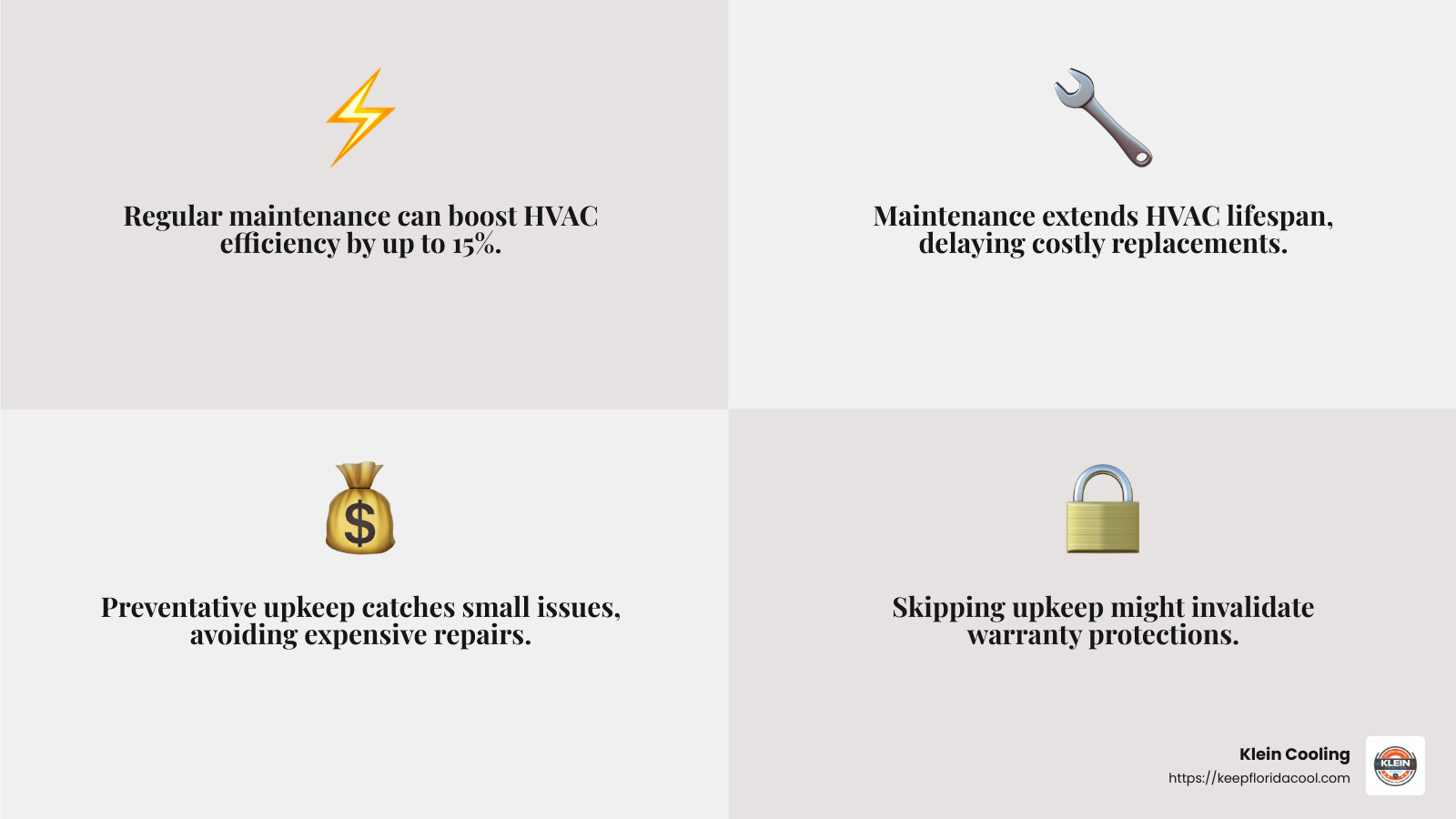 Regular maintenance can boost HVAC efficiency by up to 15%.

Maintenance extends HVAC lifespan, delaying costly replacements.

$

Preventative upkeep catches small issues, avoiding expensive repairs.

Skipping upkeep might invalidate warranty protections.

Klein Cooling
https://keepfloridacool.com

KLEIN