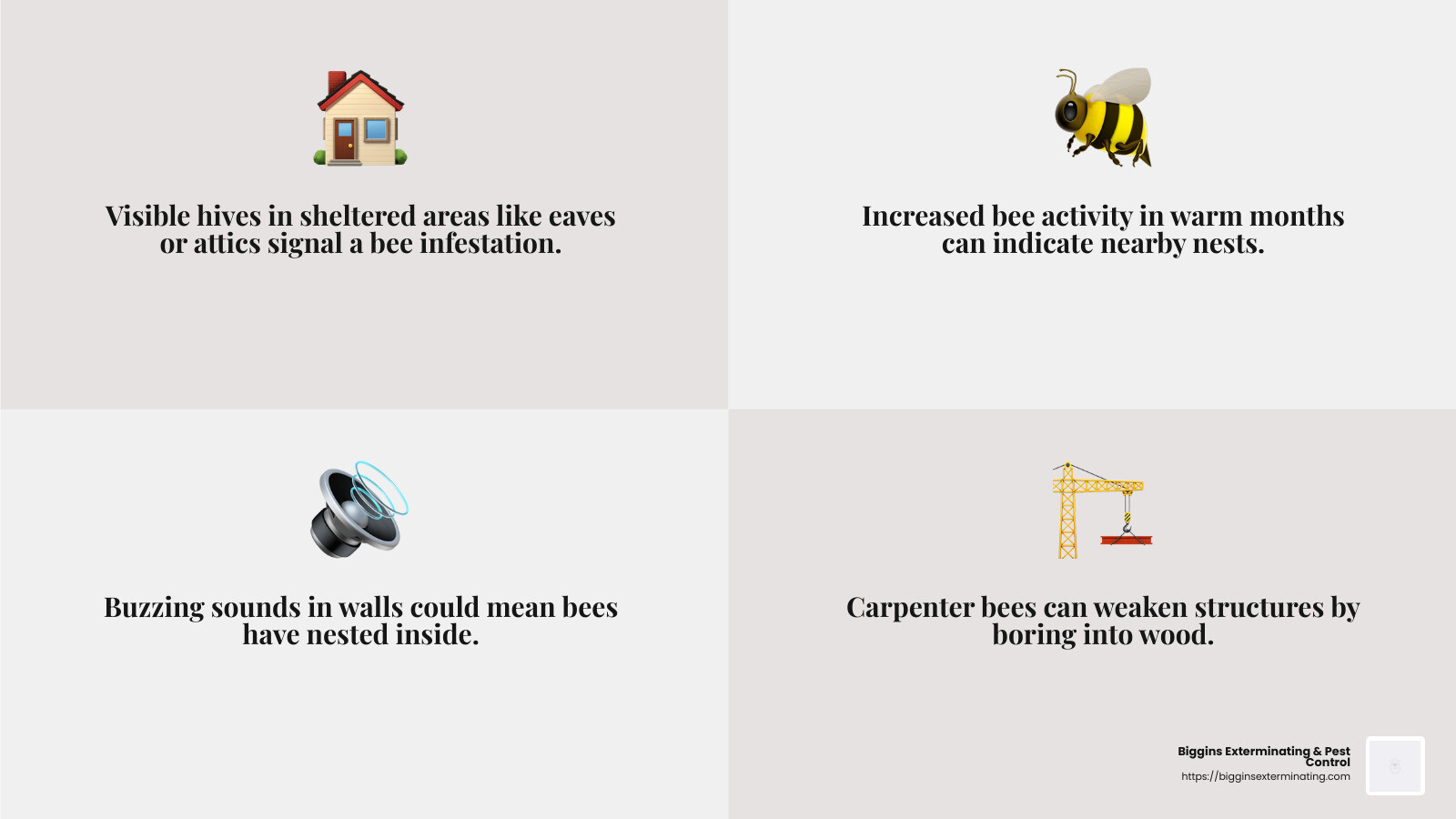 Visible hives in sheltered areas like eaves or attics signal a bee infestation.

Increased bee activity in warm months can indicate nearby nests.

Buzzing sounds in walls could mean bees have nested inside.

Carpenter bees can weaken structures by boring into wood.

Biggins Exterminating & Pest Control
https://bigginsexterminating.com