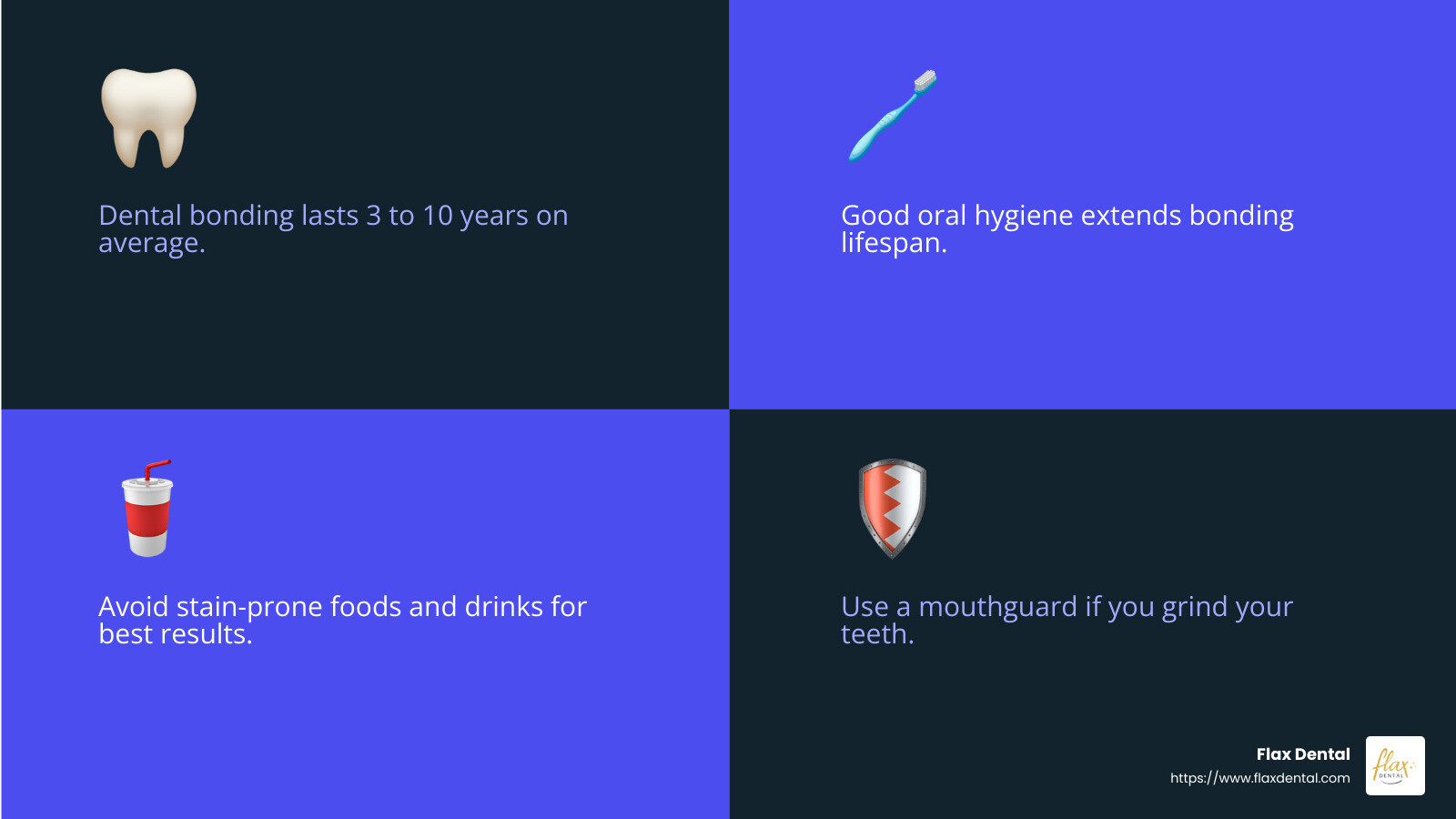 Dental bonding lasts 3 to 10 years on average.

Good oral hygiene extends bonding lifespan.

Avoid stain-prone foods and drinks for best results.

Use a mouthguard if you grind your teeth.

Flax Dental
https://www.flaxdental.com

flax
DENTAL