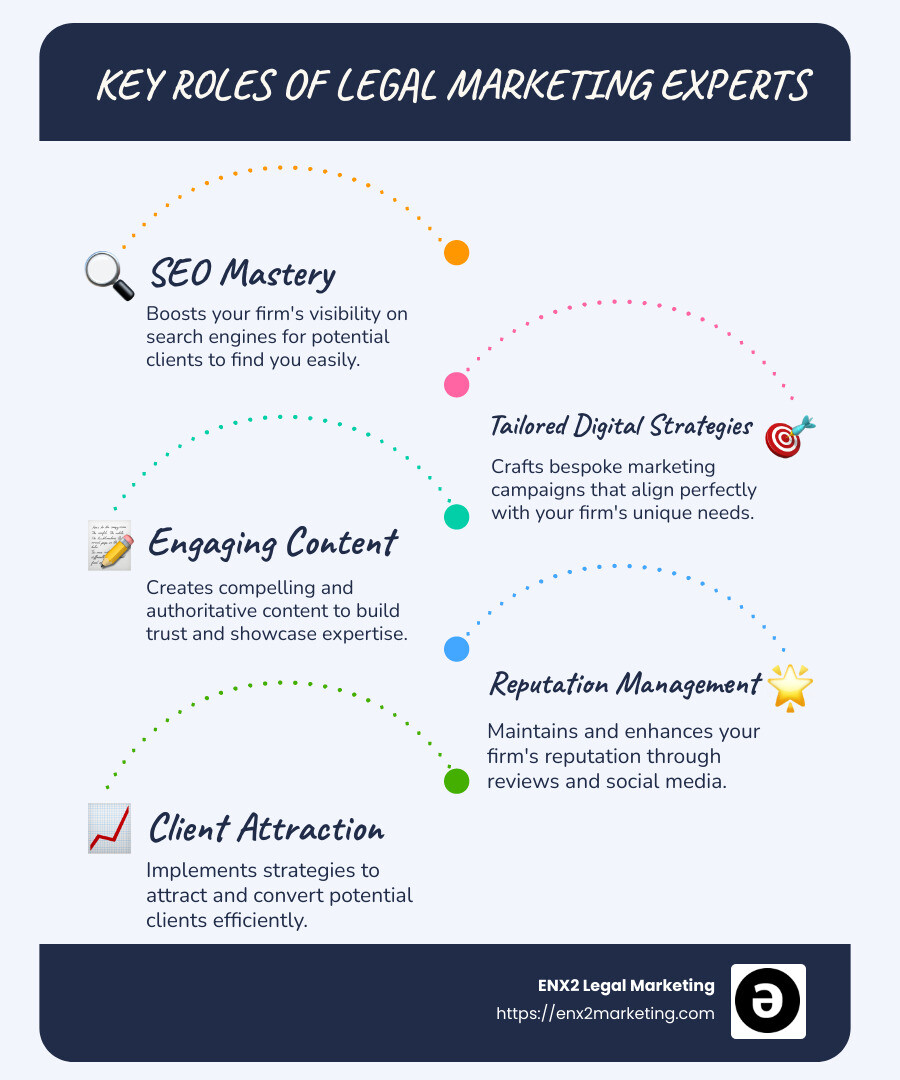 KEY ROLES OF LEGAL MARKETING EXPERTS

SEO Mastery
Boosts your firm's visibility on search engines for potential clients to find you easily.

Tailored Digital Strategies
Crafts bespoke marketing campaigns that align perfectly with your firm's unique needs.

Engaging Content
Creates compelling and authoritative content to build trust and showcase expertise.

Reputation Management
Maintains and enhances your firm's reputation through reviews and social media.

Client Attraction
Implements strategies to attract and convert potential clients efficiently.

ENX2 Legal Marketing
https://enx2marketing.com