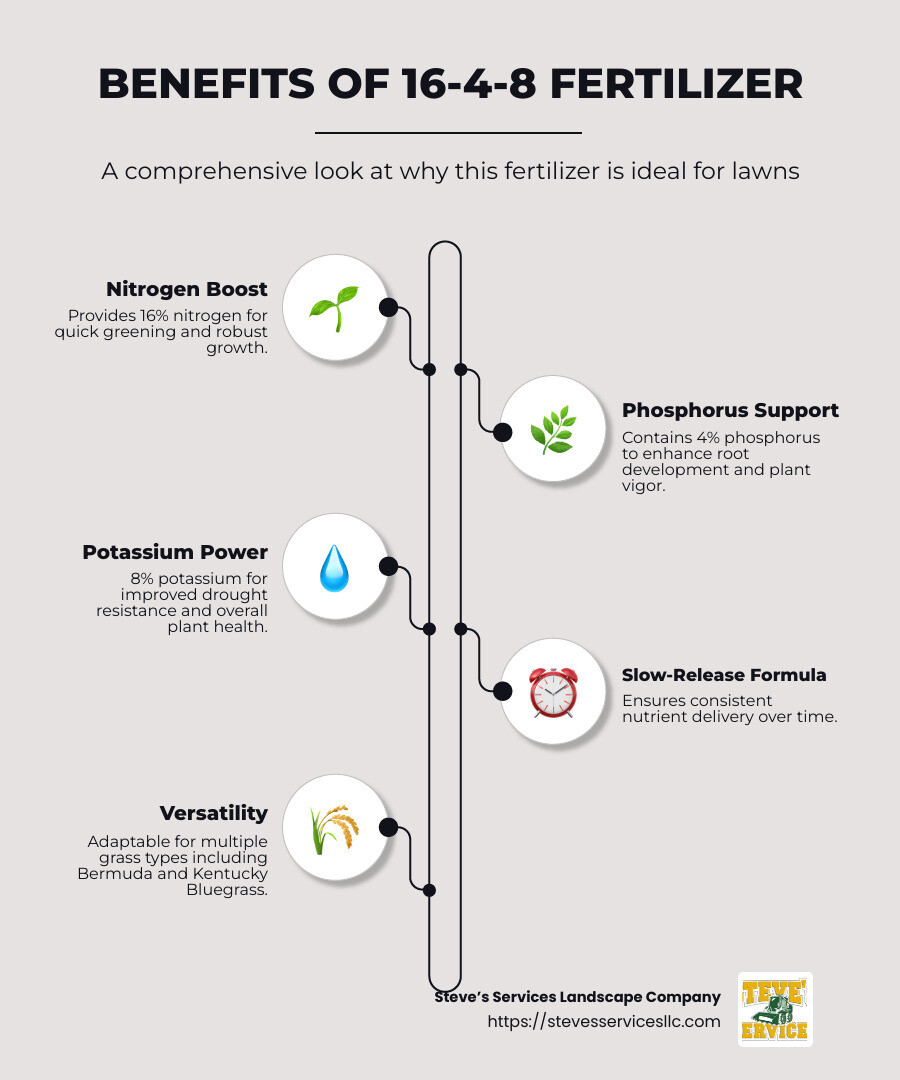 BENEFITS OF 16-4-8 FERTILIZER

A comprehensive look at why this fertilizer is ideal for lawns

Nitrogen Boost

Provides 16% nitrogen for quick greening and robust growth.

Phosphorus Support

Contains 4% phosphorus to enhance root development and plant vigor.

Potassium Power

8% potassium for improved drought resistance and overall plant health.

Slow-Release Formula

Ensures consistent nutrient delivery over time.

Versatility

Adaptable for multiple grass types including Bermuda and Kentucky Bluegrass.

Steve's Services Landscape Company
https://stevesservicesllc.com

TEVE'
ERVICE