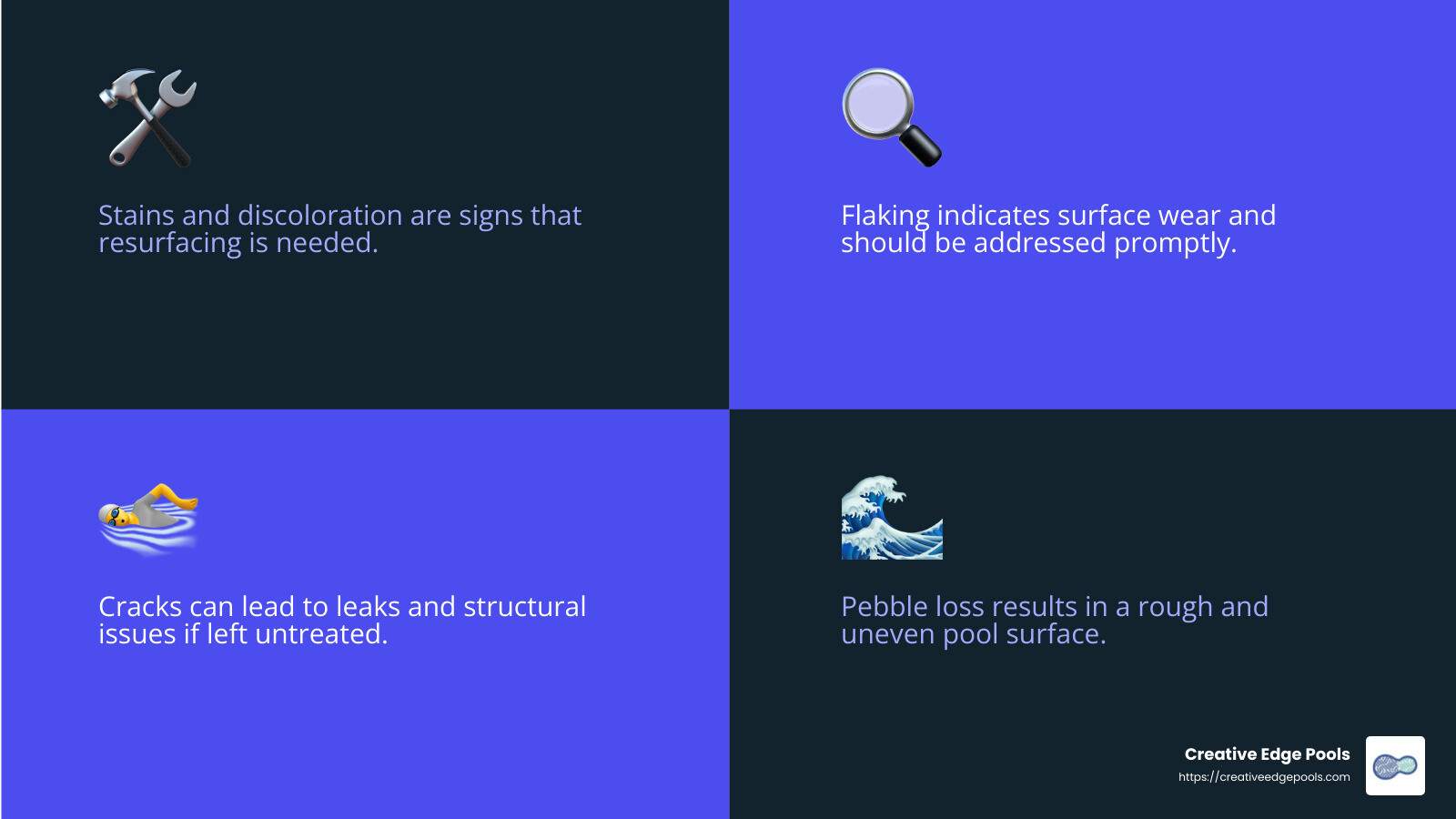 Stains and discoloration are signs that resurfacing is needed.

Flaking indicates surface wear and should be addressed promptly.

Cracks can lead to leaks and structural issues if left untreated.

Pebble loss results in a rough and uneven pool surface.

Creative Edge Pools
https://creativeedgepools.com