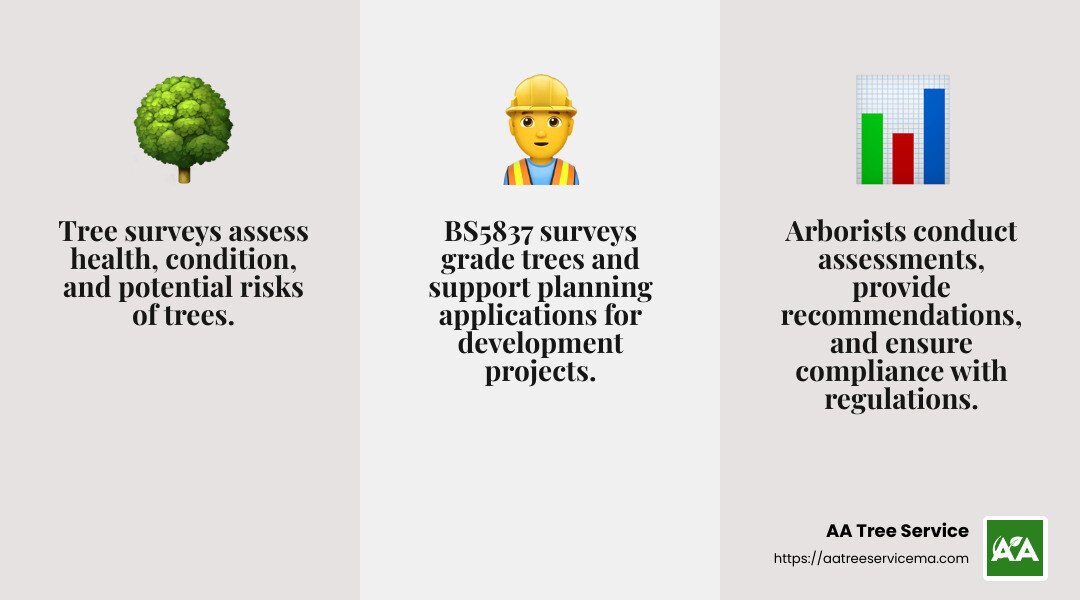 Tree surveys assess health, condition, and potential risks of trees.

BS5837 surveys grade trees and support planning applications for development projects.

Arborists conduct assessments, provide recommendations, and ensure compliance with regulations.

AA Tree Service
https://aatreeservicema.com

AA